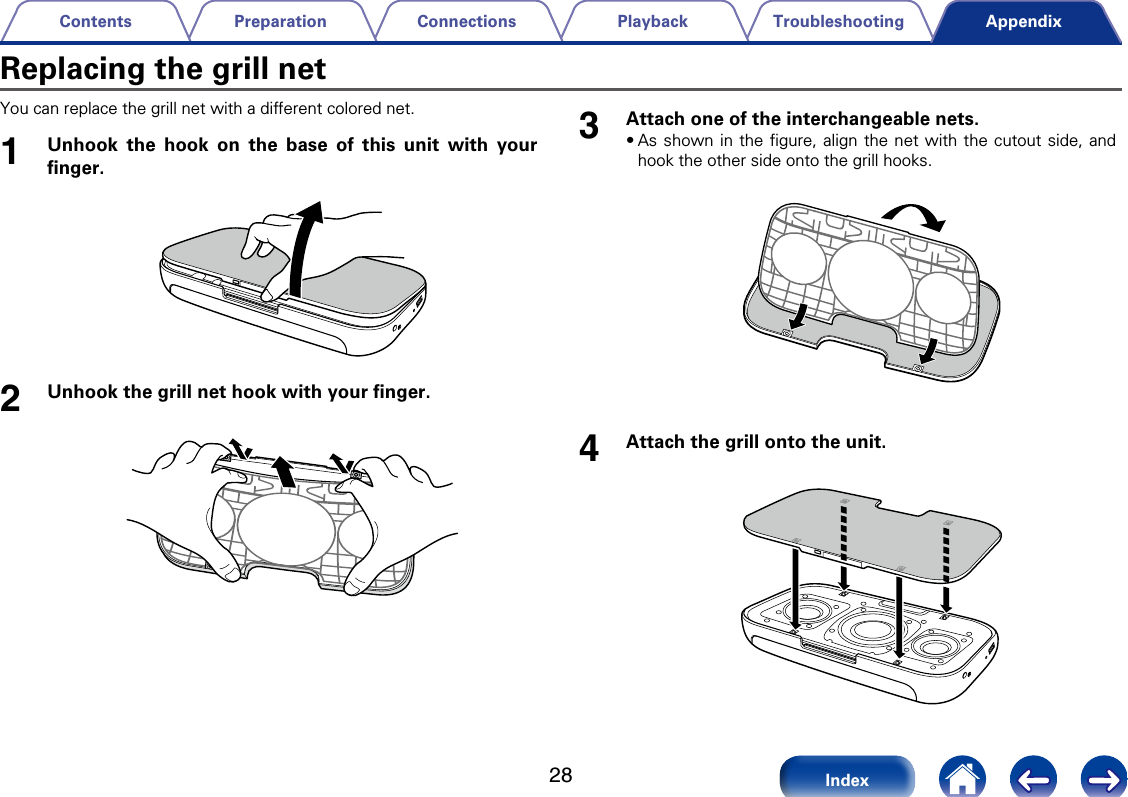 Contents Preparation Connections Playback Troubleshooting Appendix

Replacing the grill net

You can replace the grill net with a different colored net.

1 Unhook the hook on the base of this unit with your finger.

2 Unhook the grill net hook with your finger.

3 Attach one of the interchangeable nets.
• As shown in the figure, align the net with the cutout side, and hook the other side onto the grill hooks.

4 Attach the grill onto the unit.

28

Index