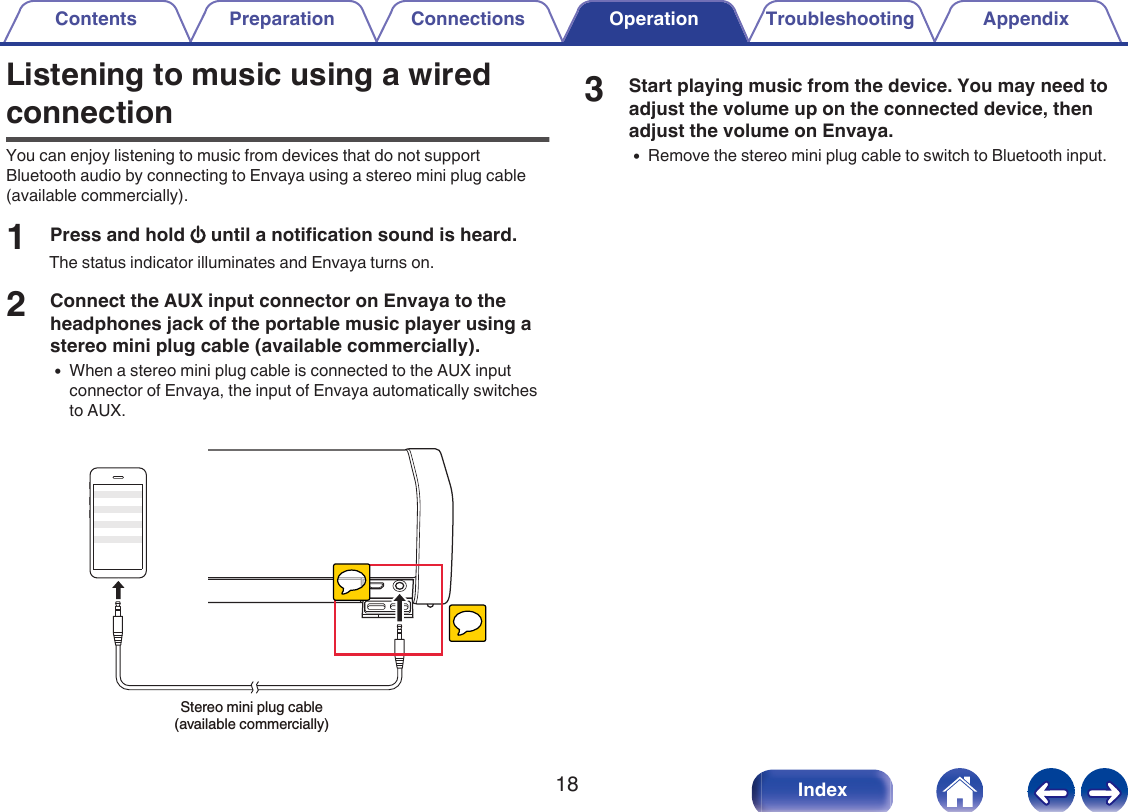 Contents Preparation Connections Operation Troubleshooting Appendix

Listening to music using a wired connection

You can enjoy listening to music from devices that do not support Bluetooth audio by connecting to Envaya using a stereo mini plug cable (available commercially).

1 Press and hold ⏻ until a notification sound is heard.

The status indicator illuminates and Envaya turns on.

2 Connect the AUX input connector on Envaya to the headphones jack of the portable music player using a stereo mini plug cable (available commercially).

• When a stereo mini plug cable is connected to the AUX input connector of Envaya, the input of Envaya automatically switches to AUX.

Stereo mini plug cable (available commercially)

3 Start playing music from the device. You may need to adjust the volume up on the connected device, then adjust the volume on Envaya.

• Remove the stereo mini plug cable to switch to Bluetooth input.

18

Index