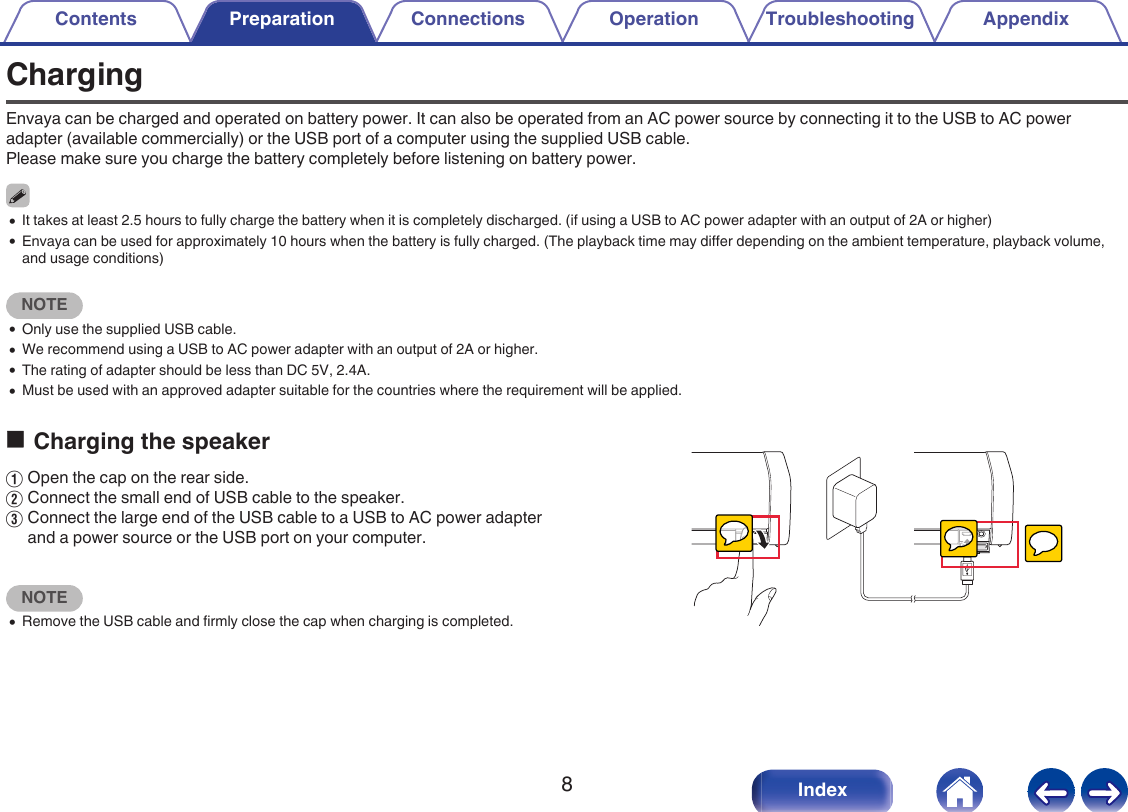 Contents Preparation Connections Operation Troubleshooting Appendix

Charging

Envaya can be charged and operated on battery power. It can also be operated from an AC power source by connecting it to the USB to AC power adapter (available commercially) or the USB port of a computer using the supplied USB cable.
Please make sure you charge the battery completely before listening on battery power.

• It takes at least 2.5 hours to fully charge the battery when it is completely discharged. (if using a USB to AC power adapter with an output of 2A or higher)
• Envaya can be used for approximately 10 hours when the battery is fully charged. (The playback time may differ depending on the ambient temperature, playback volume, and usage conditions)

NOTE
• Only use the supplied USB cable.
• We recommend using a USB to AC power adapter with an output of 2A or higher.
• The rating of adapter should be less than DC 5V, 2.4A.
• Must be used with an approved adapter suitable for the countries where the requirement will be applied.

■ Charging the speaker

① Open the cap on the rear side.
② Connect the small end of USB cable to the speaker.
③ Connect the large end of the USB cable to a USB to AC power adapter and a power source or the USB port on your computer.

NOTE
• Remove the USB cable and firmly close the cap when charging is completed.

8

Index