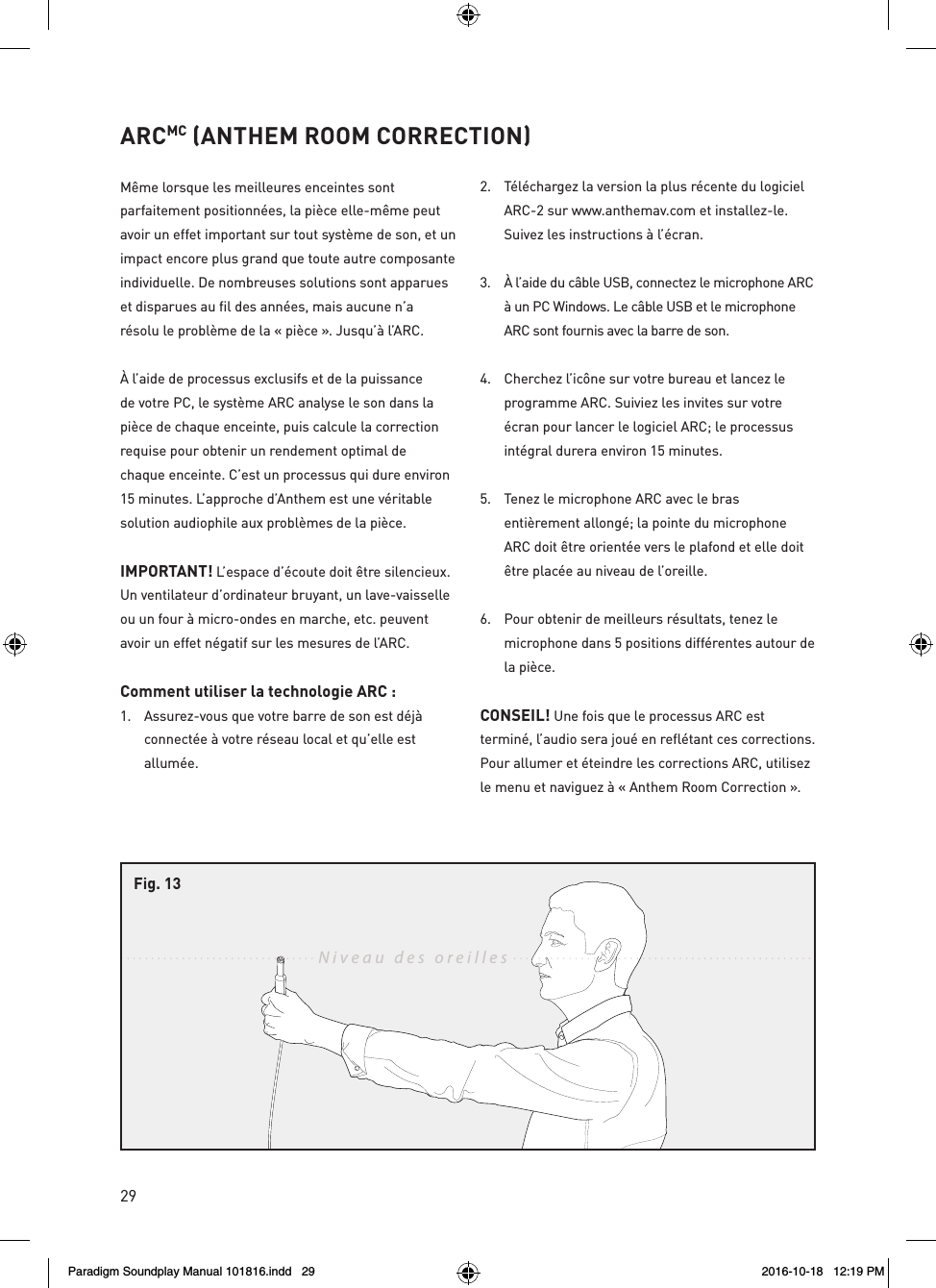 ARC$^{MC}$ (ANTHEM ROOM CORRECTION)

Même lorsque les meilleures enceintes sont parfaitement positionnées, la pièce elle-même peut avoir un effet important sur tout système de son, et un impact encore plus grand que toute autre composante individuelle. De nombreuses solutions sont apparues et disparues au fil des années, mais aucune n'a résolu le problème de la « pièce ». Jusqu'à l'ARC.

À l'aide de processus exclusifs et de la puissance de votre PC, le système ARC analyse le son dans la pièce de chaque enceinte, puis calcule la correction requise pour obtenir un rendement optimal de chaque enceinte. C'est un processus qui dure environ 15 minutes. L'approche d'Anthem est une véritable solution audiophile aux problèmes de la pièce.

IMPORTANT! L'espace d'écoute doit être silencieux. Un ventilateur d'ordinateur bruyant, un lave-vaisselle ou un four à micro-ondes en marche, etc. peuvent avoir un effet négatif sur les mesures de l'ARC.

Comment utiliser la technologie ARC :

1. Assurez-vous que votre barre de son est déjà connectée à votre réseau local et qu'elle est allumée.

2. Téléchargez la version la plus récente du logiciel ARC-2 sur www.anthemav.com et installez-le. Suivez les instructions à l'écran.

3. À l'aide du câble USB, connectez le microphone ARC à un PC Windows. Le câble USB et le microphone ARC sont fournis avec la barre de son.

4. Cherchez l'icône sur votre bureau et lancez le programme ARC. Suiviez les invites sur votre écran pour lancer le logiciel ARC; le processus intégral durera environ 15 minutes.

5. Tenez le microphone ARC avec le bras entièrement allongé; la pointe du microphone ARC doit être orientée vers le plafond et elle doit être placée au niveau de l'oreille.

6. Pour obtenir de meilleurs résultats, tenez le microphone dans 5 positions différentes autour de la pièce.

CONSEIL! Une fois que le processus ARC est terminé, l'audio sera joué en reflétant ces corrections. Pour allumer et éteindre les corrections ARC, utilisez le menu et naviguez à « Anthem Room Correction ».

Fig. 13

Niveau des oreilles

29

Paradigm Soundplay Manual 101816.indd 29 2016-10-18 12:19 PM