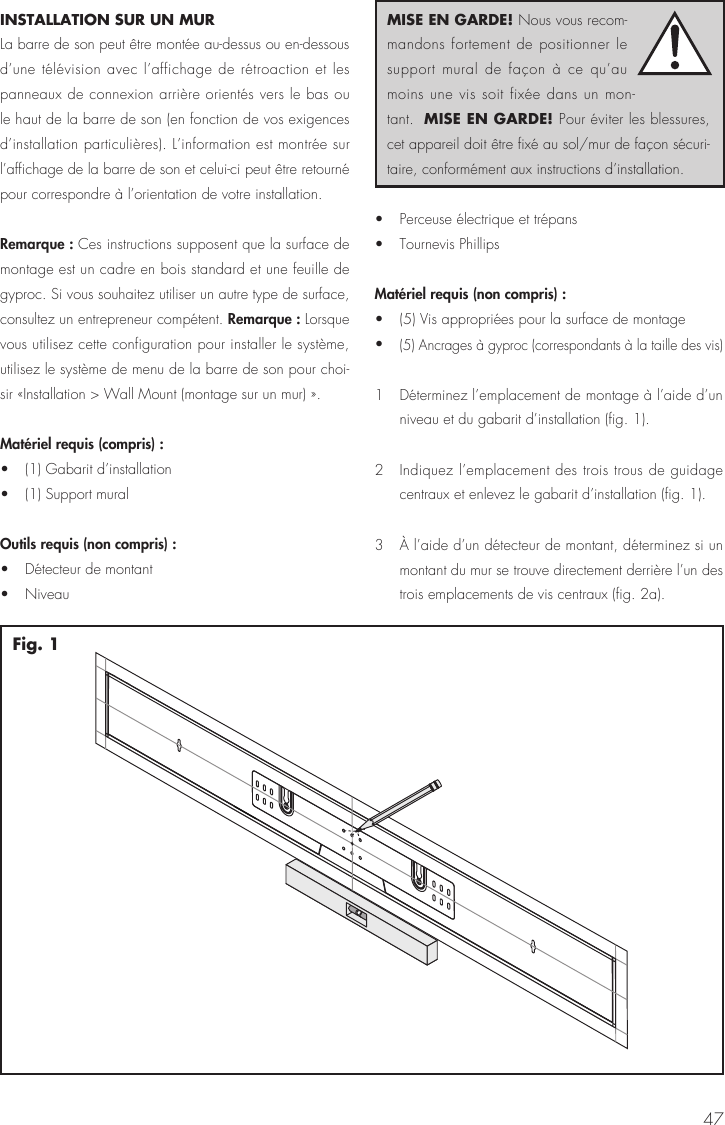 INSTALLATION SUR UN MUR

La barre de son peut être montée au-dessus ou en-dessous d'une télévision avec l'affichage de rétroaction et les panneaux de connexion arrière orientés vers le bas ou le haut de la barre de son (en fonction de vos exigences d'installation particulières). L'information est montrée sur l'affichage de la barre de son et celui-ci peut être retourné pour correspondre à l'orientation de votre installation.

Remarque : Ces instructions supposent que la surface de montage est un cadre en bois standard et une feuille de gyproc. Si vous souhaitez utiliser un autre type de surface, consultez un entrepreneur compétent. Remarque : Lorsque vous utilisez cette configuration pour installer le système, utilisez le système de menu de la barre de son pour choisir «Installation > Wall Mount (montage sur un mur) ».

Matériel requis (compris) :
• (1) Gabarit d'installation
• (1) Support mural

Outils requis (non compris) :
• Détecteur de montant
• Niveau

MISE EN GARDE! Nous vous recommandons fortement de positionner le support mural de façon à ce qu'au moins une vis soit fixée dans un montant. MISE EN GARDE! Pour éviter les blessures, cet appareil doit être fixé au sol/mur de façon sécuritaire, conformément aux instructions d'installation.

• Perceuse électrique et trépans
• Tournevis Phillips

Matériel requis (non compris) :
• (5) Vis appropriées pour la surface de montage
• (5) Ancrages à gyproc (correspondants à la taille des vis)

1 Déterminez l'emplacement de montage à l'aide d'un niveau et du gabarit d'installation (fig. 1).

2 Indiquez l'emplacement des trois trous de guidage centraux et enlevez le gabarit d'installation (fig. 1).

3 À l'aide d'un détecteur de montant, déterminez si un montant du mur se trouve directement derrière l'un des trois emplacements de vis centraux (fig. 2a).

Fig. 1

47