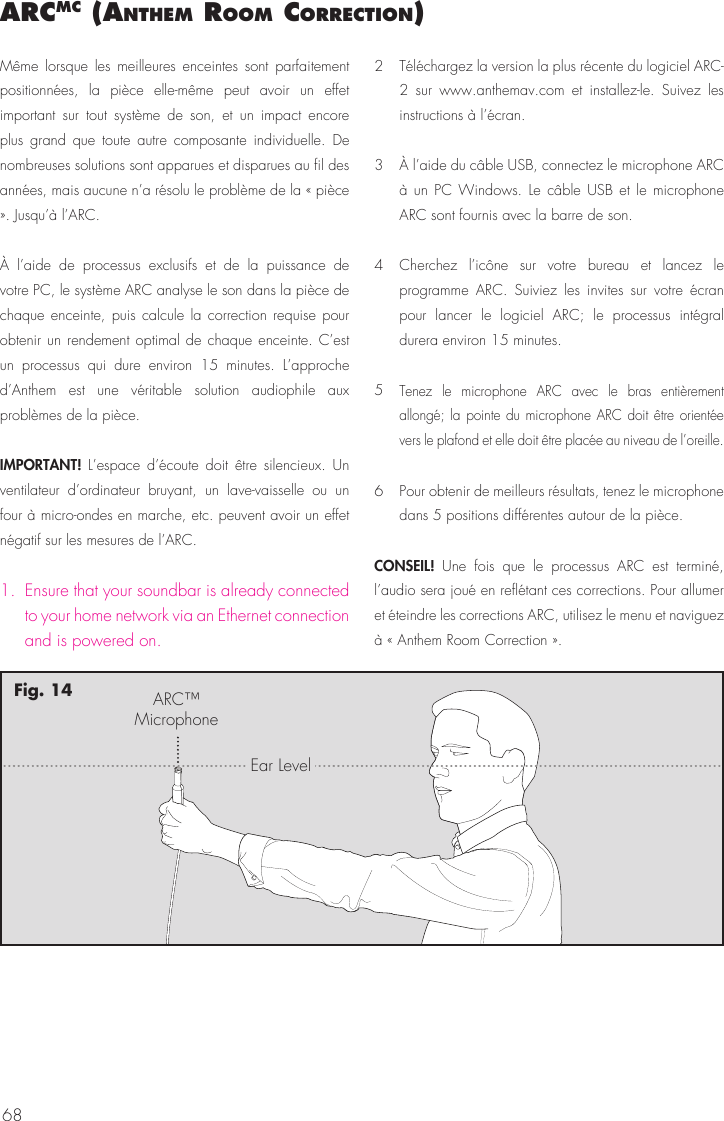 ARC$^{MC}$ (ANTHEM ROOM CORRECTION)

Même lorsque les meilleures enceintes sont parfaitement positionnées, la pièce elle-même peut avoir un effet important sur tout système de son, et un impact encore plus grand que toute autre composante individuelle. De nombreuses solutions sont apparues et disparues au fil des années, mais aucune n'a résolu le problème de la « pièce ». Jusqu'à l'ARC.

À l'aide de processus exclusifs et de la puissance de votre PC, le système ARC analyse le son dans la pièce de chaque enceinte, puis calcule la correction requise pour obtenir un rendement optimal de chaque enceinte. C'est un processus qui dure environ 15 minutes. L'approche d'Anthem est une véritable solution audiophile aux problèmes de la pièce.

IMPORTANT! L'espace d'écoute doit être silencieux. Un ventilateur d'ordinateur bruyant, un lave-vaisselle ou un four à micro-ondes en marche, etc. peuvent avoir un effet négatif sur les mesures de l'ARC.

1. Ensure that your soundbar is already connected to your home network via an Ethernet connection and is powered on.

2 Téléchargez la version la plus récente du logiciel ARC-2 sur www.anthemav.com et installez-le. Suivez les instructions à l'écran.

3 À l'aide du câble USB, connectez le microphone ARC à un PC Windows. Le câble USB et le microphone ARC sont fournis avec la barre de son.

4 Cherchez l'icône sur votre bureau et lancez le programme ARC. Suiviez les invites sur votre écran pour lancer le logiciel ARC; le processus intégral durera environ 15 minutes.

5 Tenez le microphone ARC avec le bras entièrement allongé; la pointe du microphone ARC doit être orientée vers le plafond et elle doit être placée au niveau de l'oreille.

6 Pour obtenir de meilleurs résultats, tenez le microphone dans 5 positions différentes autour de la pièce.

CONSEIL! Une fois que le processus ARC est terminé, l'audio sera joué en reflétant ces corrections. Pour allumer et éteindre les corrections ARC, utilisez le menu et naviguez à « Anthem Room Correction ».

Fig. 14

ARC™ Microphone

Ear Level

68