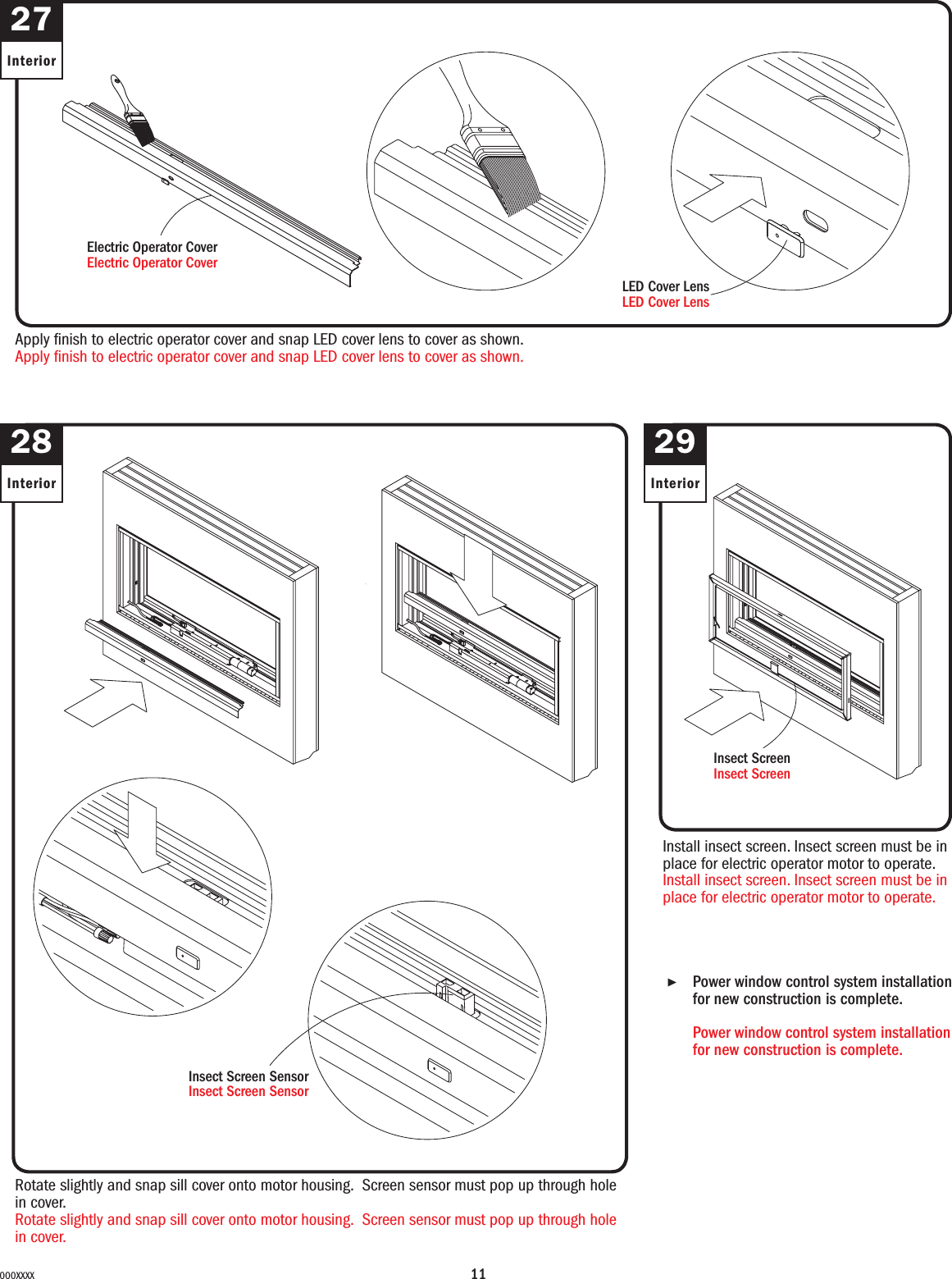 27
Interior

Electric Operator Cover
Electric Operator Cover

LED Cover Lens
LED Cover Lens

Apply finish to electric operator cover and snap LED cover lens to cover as shown.
Apply finish to electric operator cover and snap LED cover lens to cover as shown.

28
Interior

Insect Screen Sensor
Insect Screen Sensor

Rotate slightly and snap sill cover onto motor housing. Screen sensor must pop up through hole in cover.
Rotate slightly and snap sill cover onto motor housing. Screen sensor must pop up through hole in cover.

29
Interior

Insect Screen
Insect Screen

Install insect screen. Insect screen must be in place for electric operator motor to operate.
Install insect screen. Insect screen must be in place for electric operator motor to operate.

► Power window control system installation for new construction is complete.

Power window control system installation for new construction is complete.

000XXXX
11