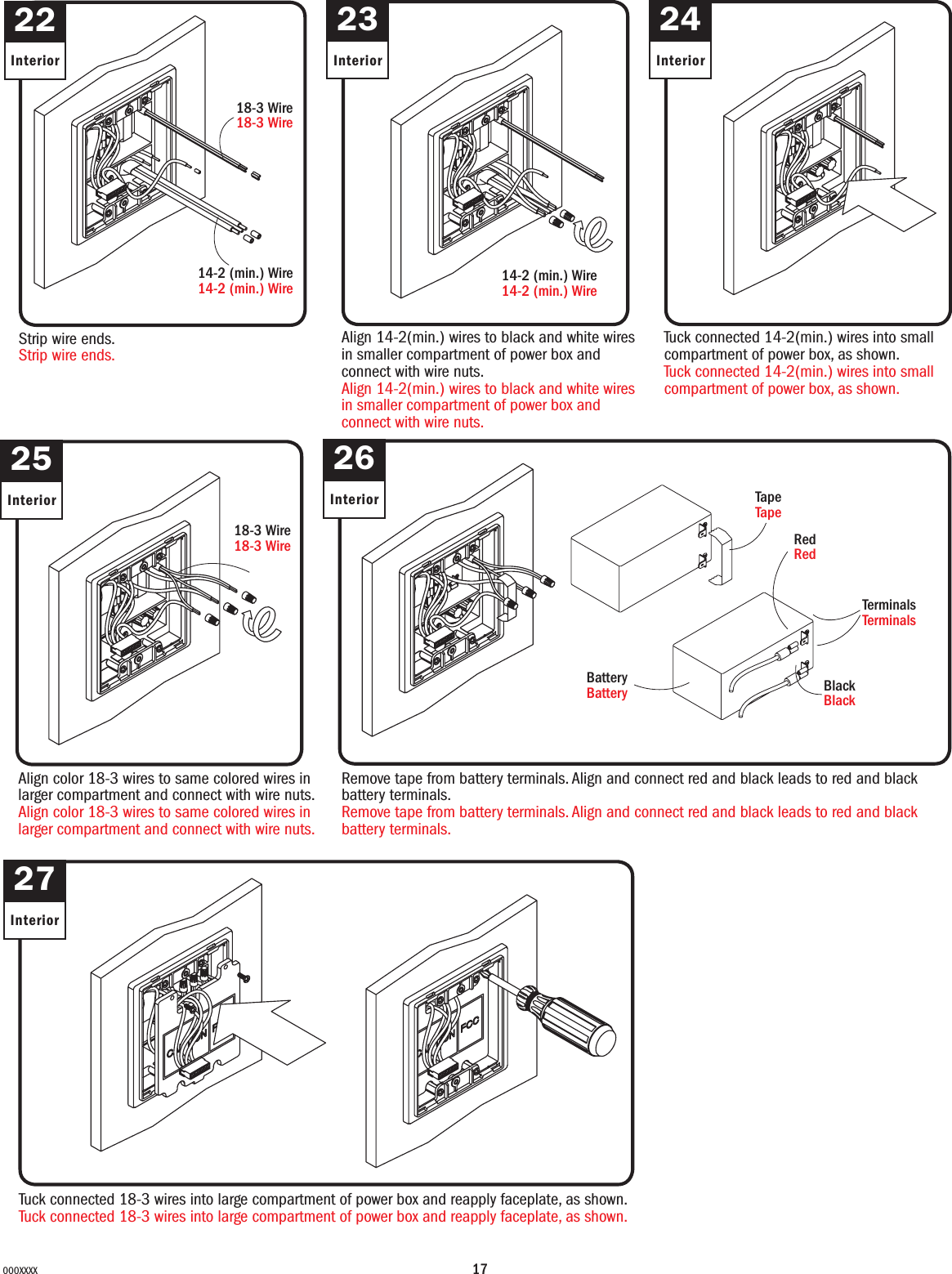 22
Interior

18-3 Wire
18-3 Wire

14-2 (min.) Wire
14-2 (min.) Wire

Strip wire ends.
Strip wire ends.

23
Interior

14-2 (min.) Wire
14-2 (min.) Wire

Align 14-2(min.) wires to black and white wires in smaller compartment of power box and connect with wire nuts.
Align 14-2(min.) wires to black and white wires in smaller compartment of power box and connect with wire nuts.

24
Interior

Tuck connected 14-2(min.) wires into small compartment of power box, as shown.
Tuck connected 14-2(min.) wires into small compartment of power box, as shown.

25
Interior

18-3 Wire
18-3 Wire

Align color 18-3 wires to same colored wires in larger compartment and connect with wire nuts.
Align color 18-3 wires to same colored wires in larger compartment and connect with wire nuts.

26
Interior

Tape
Tape

Red
Red

Terminals
Terminals

Battery
Battery

Black
Black

Remove tape from battery terminals. Align and connect red and black leads to red and black battery terminals.
Remove tape from battery terminals. Align and connect red and black leads to red and black battery terminals.

27
Interior

FCC

Tuck connected 18-3 wires into large compartment of power box and reapply faceplate, as shown.
Tuck connected 18-3 wires into large compartment of power box and reapply faceplate, as shown.

000XXXX
17