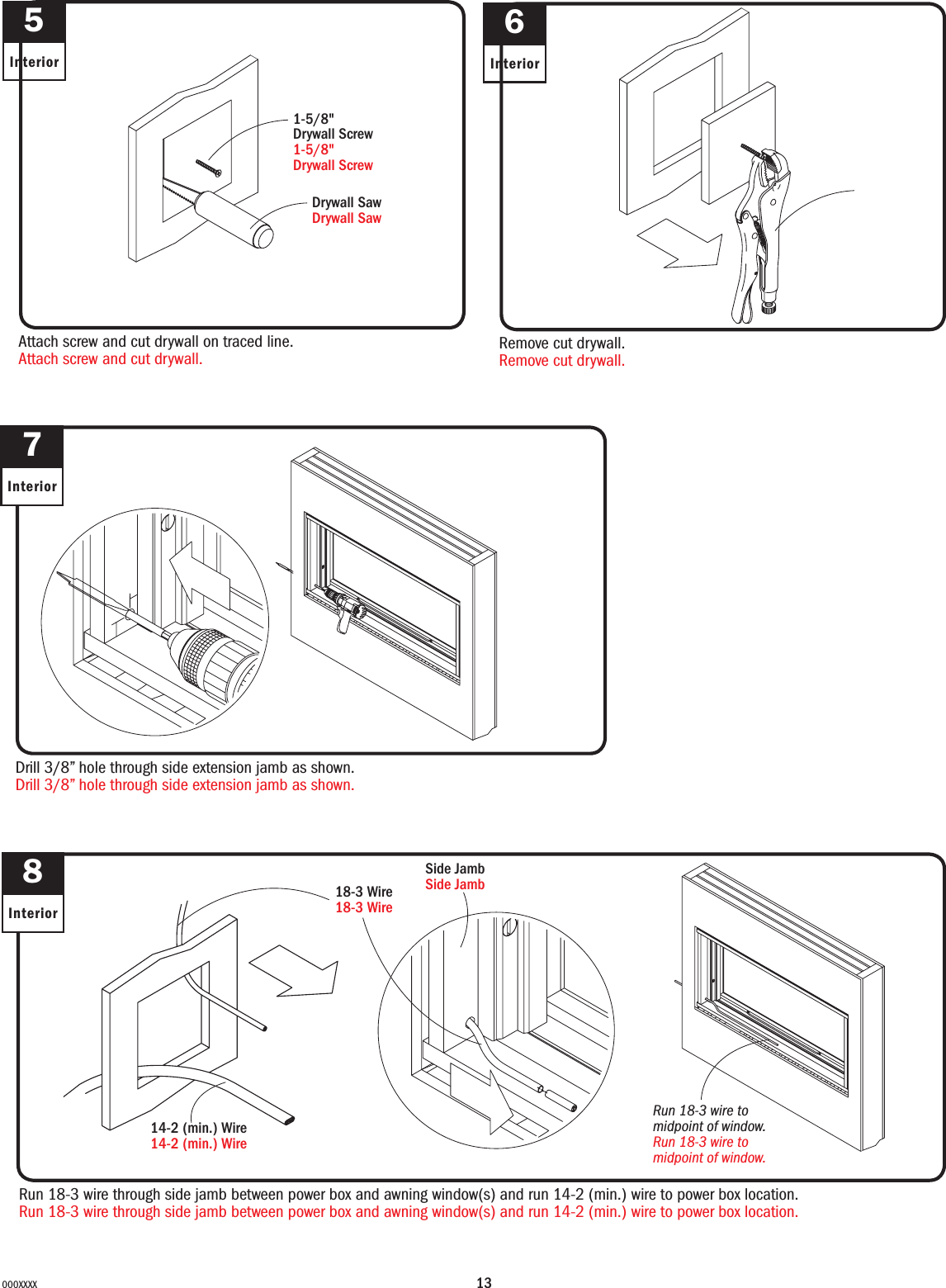 5

Interior

1-5/8"
Drywall Screw
1-5/8"
Drywall Screw

Drywall Saw
Drywall Saw

Attach screw and cut drywall on traced line.
Attach screw and cut drywall.

6

Interior

Remove cut drywall.
Remove cut drywall.

7

Interior

Drill 3/8” hole through side extension jamb as shown.
Drill 3/8” hole through side extension jamb as shown.

8

Interior

18-3 Wire
18-3 Wire

Side Jamb
Side Jamb

14-2 (min.) Wire
14-2 (min.) Wire

Run 18-3 wire to midpoint of window.
Run 18-3 wire to midpoint of window.

Run 18-3 wire through side jamb between power box and awning window(s) and run 14-2 (min.) wire to power box location.
Run 18-3 wire through side jamb between power box and awning window(s) and run 14-2 (min.) wire to power box location.

000XXXX

13