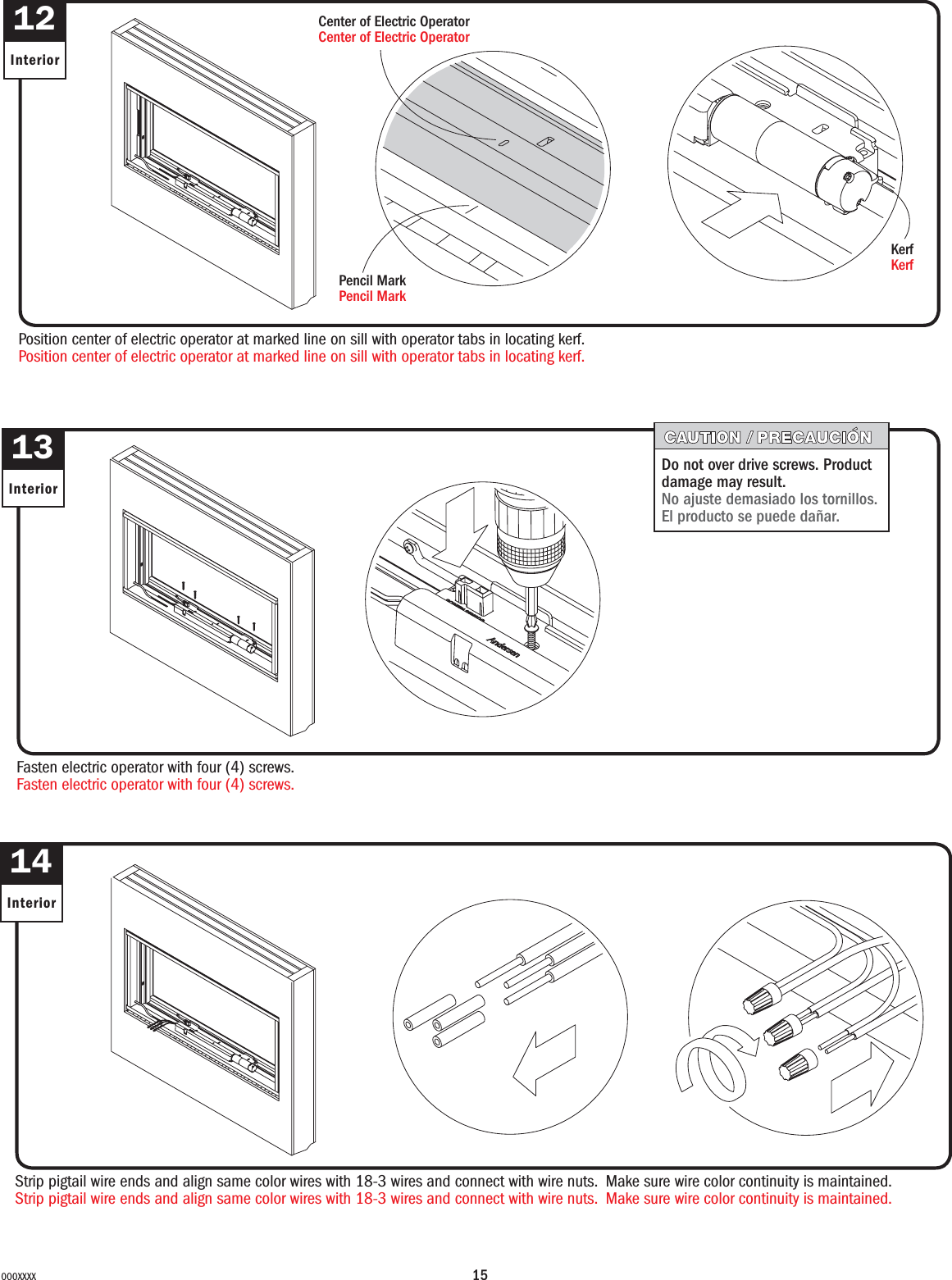 12
Interior

Center of Electric Operator
Center of Electric Operator

Pencil Mark
Pencil Mark

Kerf
Kerf

Position center of electric operator at marked line on sill with operator tabs in locating kerf.
Position center of electric operator at marked line on sill with operator tabs in locating kerf.

13
Interior

CAUTION / PRECAUCIÓN

Do not over drive screws. Product damage may result.
No ajuste demasiado los tornillos. El producto se puede dañar.

Andersen

Fasten electric operator with four (4) screws.
Fasten electric operator with four (4) screws.

14
Interior

Strip pigtail wire ends and align same color wires with 18-3 wires and connect with wire nuts. Make sure wire color continuity is maintained.
Strip pigtail wire ends and align same color wires with 18-3 wires and connect with wire nuts. Make sure wire color continuity is maintained.

000XXXX
15