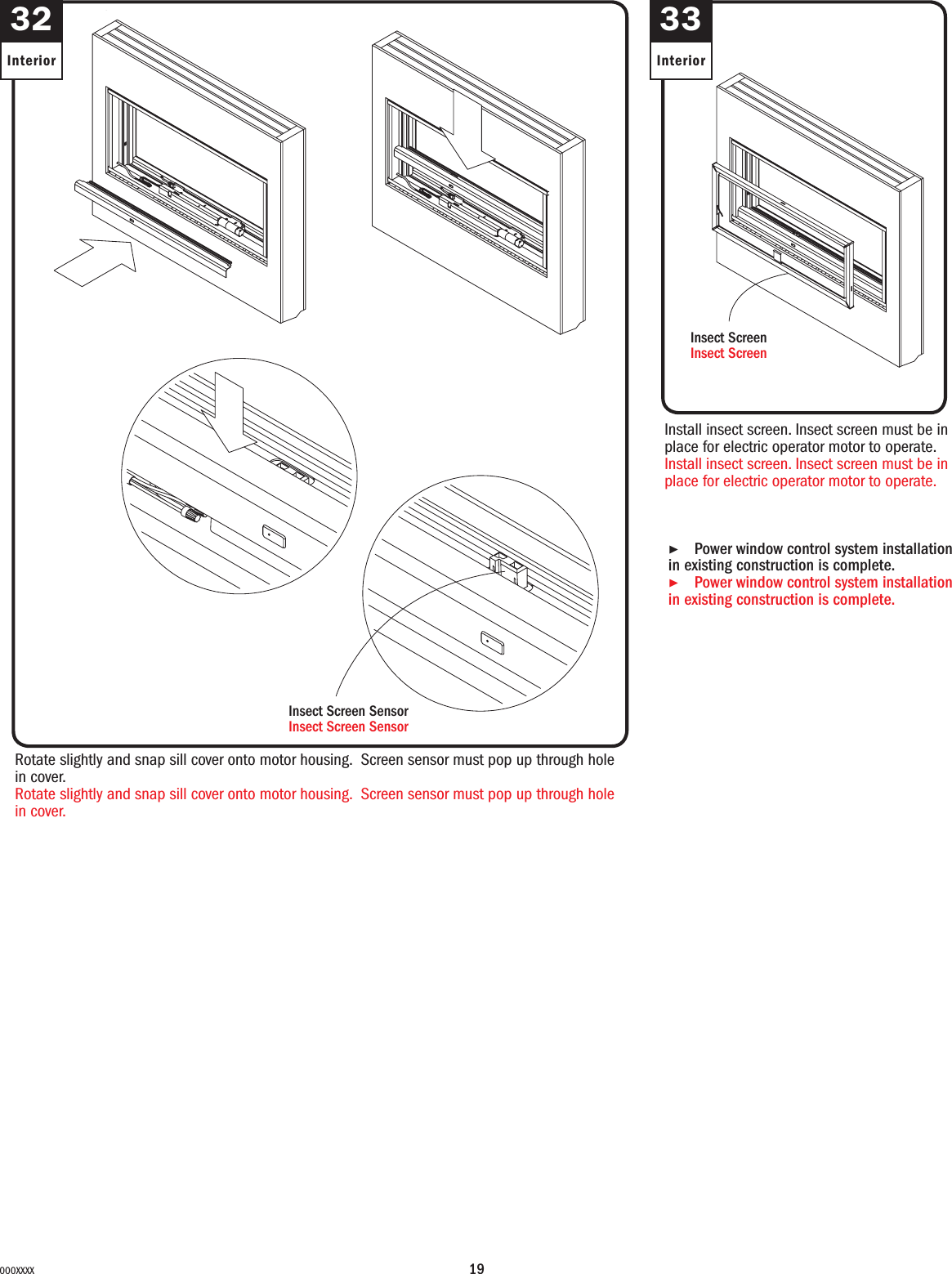 32
Interior

Insect Screen Sensor
Insect Screen Sensor

Rotate slightly and snap sill cover onto motor housing. Screen sensor must pop up through hole in cover.
Rotate slightly and snap sill cover onto motor housing. Screen sensor must pop up through hole in cover.

33
Interior

Insect Screen
Insect Screen

Install insect screen. Insect screen must be in place for electric operator motor to operate.
Install insect screen. Insect screen must be in place for electric operator motor to operate.

► Power window control system installation in existing construction is complete.
► Power window control system installation in existing construction is complete.

000XXXX
19