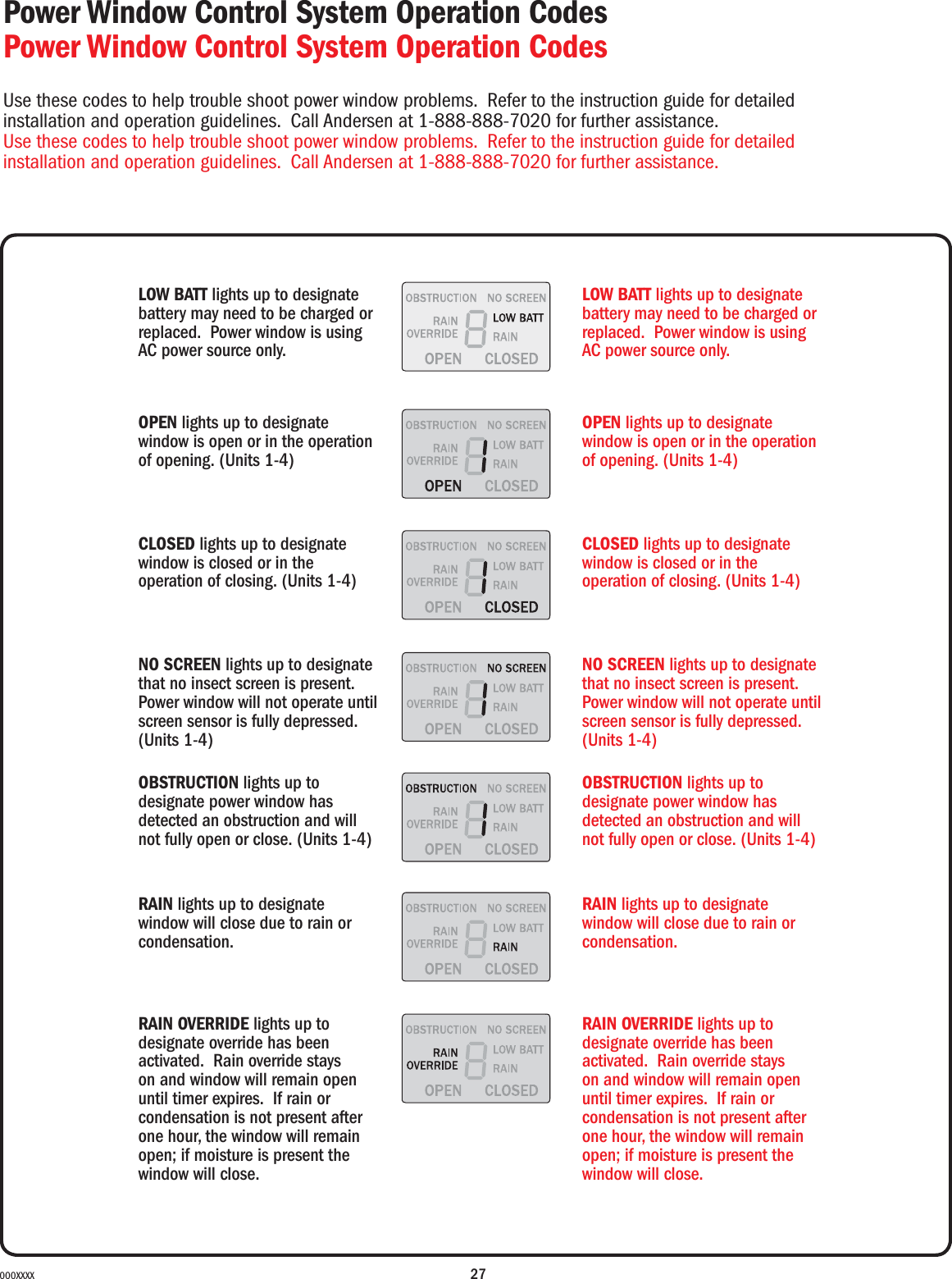 Power Window Control System Operation Codes
Power Window Control System Operation Codes

Use these codes to help trouble shoot power window problems. Refer to the instruction guide for detailed installation and operation guidelines. Call Andersen at 1-888-888-7020 for further assistance.
Use these codes to help trouble shoot power window problems. Refer to the instruction guide for detailed installation and operation guidelines. Call Andersen at 1-888-888-7020 for further assistance.

LOW BATT lights up to designate battery may need to be charged or replaced. Power window is using AC power source only.

OBSTRUCTION NO SCREEN RAIN OVERRIDE LOW BATT RAIN OPEN CLOSED

LOW BATT lights up to designate battery may need to be charged or replaced. Power window is using AC power source only.

OPEN lights up to designate window is open or in the operation of opening. (Units 1-4)

OBSTRUCTION NO SCREEN RAIN OVERRIDE LOW BATT RAIN OPEN CLOSED

OPEN lights up to designate window is open or in the operation of opening. (Units 1-4)

CLOSED lights up to designate window is closed or in the operation of closing. (Units 1-4)

OBSTRUCTION NO SCREEN RAIN OVERRIDE LOW BATT RAIN OPEN CLOSED

CLOSED lights up to designate window is closed or in the operation of closing. (Units 1-4)

NO SCREEN lights up to designate that no insect screen is present. Power window will not operate until screen sensor is fully depressed. (Units 1-4)

OBSTRUCTION NO SCREEN RAIN OVERRIDE LOW BATT RAIN OPEN CLOSED

NO SCREEN lights up to designate that no insect screen is present. Power window will not operate until screen sensor is fully depressed. (Units 1-4)

OBSTRUCTION lights up to designate power window has detected an obstruction and will not fully open or close. (Units 1-4)

OBSTRUCTION NO SCREEN RAIN OVERRIDE LOW BATT RAIN OPEN CLOSED

OBSTRUCTION lights up to designate power window has detected an obstruction and will not fully open or close. (Units 1-4)

RAIN lights up to designate window will close due to rain or condensation.

OBSTRUCTION NO SCREEN RAIN OVERRIDE LOW BATT RAIN OPEN CLOSED

RAIN lights up to designate window will close due to rain or condensation.

RAIN OVERRIDE lights up to designate override has been activated. Rain override stays on and window will remain open until timer expires. If rain or condensation is not present after one hour, the window will remain open; if moisture is present the window will close.

OBSTRUCTION NO SCREEN RAIN OVERRIDE LOW BATT RAIN OPEN CLOSED

RAIN OVERRIDE lights up to designate override has been activated. Rain override stays on and window will remain open until timer expires. If rain or condensation is not present after one hour, the window will remain open; if moisture is present the window will close.

000XXXX
27