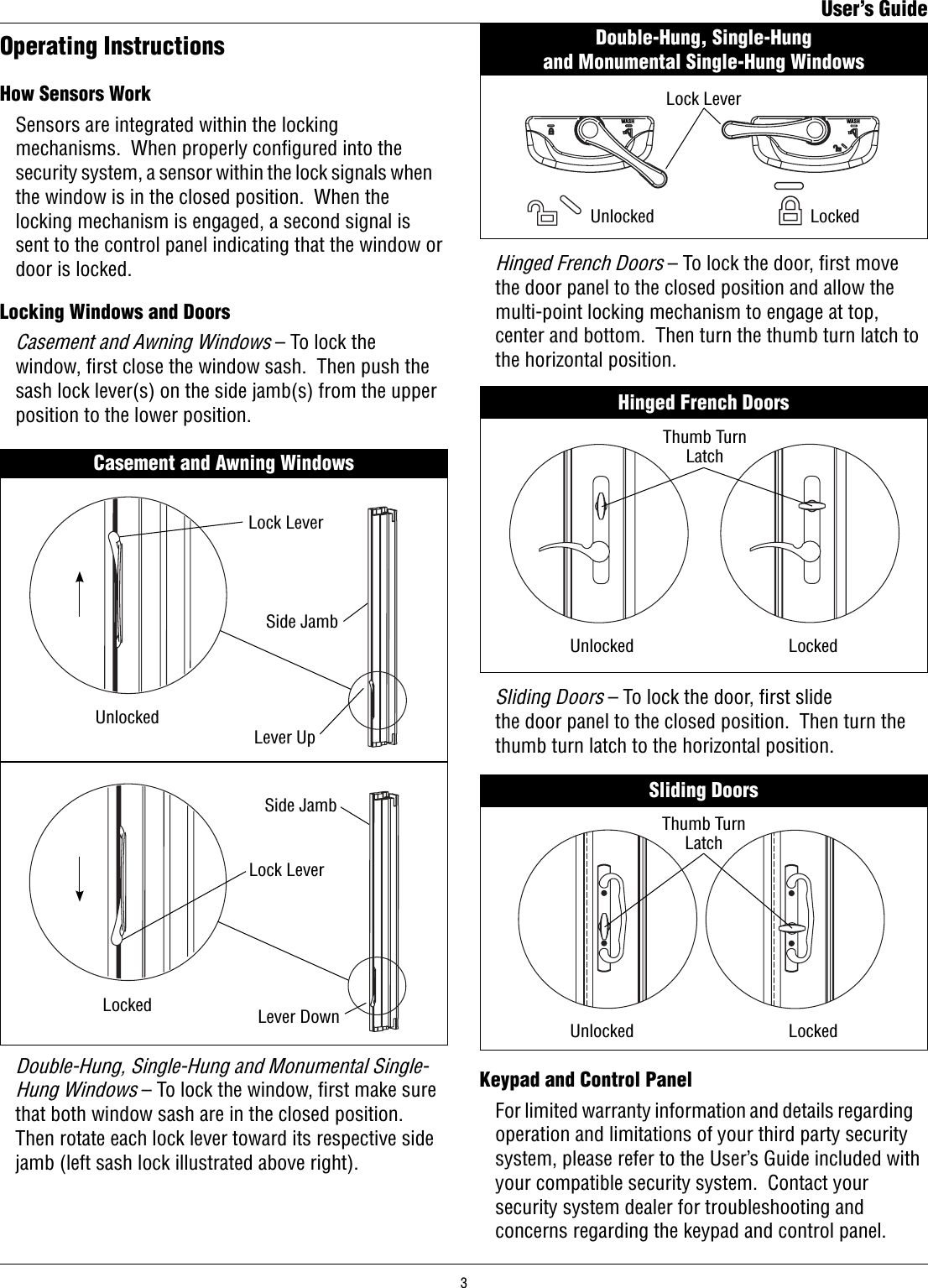 User's Guide

Operating Instructions

How Sensors Work

Sensors are integrated within the locking mechanisms. When properly configured into the security system, a sensor within the lock signals when the window is in the closed position. When the locking mechanism is engaged, a second signal is sent to the control panel indicating that the window or door is locked.

Locking Windows and Doors

Casement and Awning Windows – To lock the window, first close the window sash. Then push the sash lock lever(s) on the side jamb(s) from the upper position to the lower position.

Casement and Awning Windows

Lock Lever

Side Jamb

Unlocked

Lever Up

Side Jamb

Lock Lever

Locked

Lever Down

Double-Hung, Single-Hung and Monumental Single-Hung Windows – To lock the window, first make sure that both window sash are in the closed position. Then rotate each lock lever toward its respective side jamb (left sash lock illustrated above right).

Double-Hung, Single-Hung and Monumental Single-Hung Windows

Lock Lever

WASH

WASH

Unlocked

Locked

Hinged French Doors – To lock the door, first move the door panel to the closed position and allow the multi-point locking mechanism to engage at top, center and bottom. Then turn the thumb turn latch to the horizontal position.

Hinged French Doors

Thumb Turn Latch

Unlocked

Locked

Sliding Doors – To lock the door, first slide the door panel to the closed position. Then turn the thumb turn latch to the horizontal position.

Sliding Doors

Thumb Turn Latch

Unlocked

Locked

Keypad and Control Panel

For limited warranty information and details regarding operation and limitations of your third party security system, please refer to the User's Guide included with your compatible security system. Contact your security system dealer for troubleshooting and concerns regarding the keypad and control panel.

3