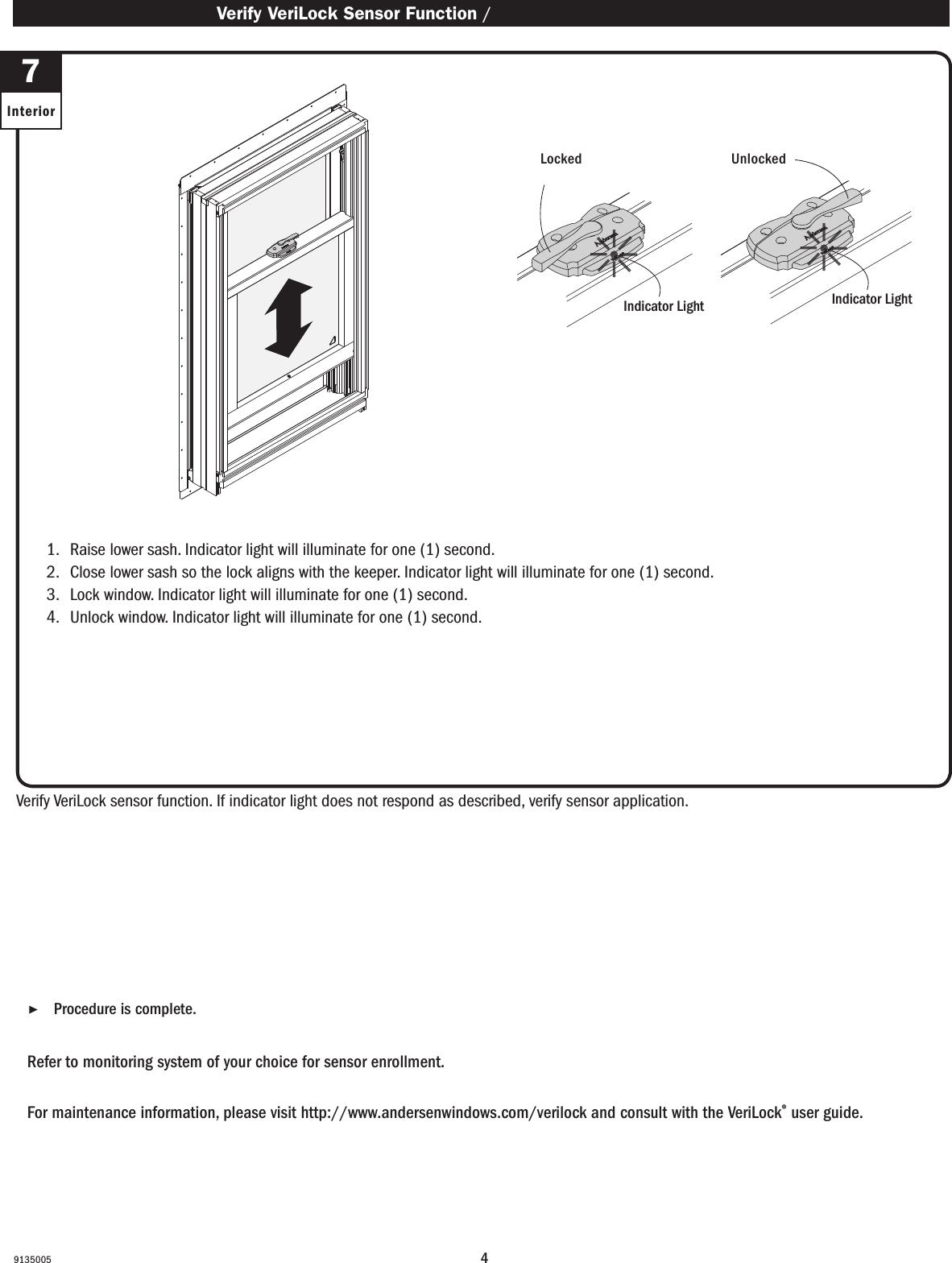 Verify VeriLock Sensor Function /

7

Interior

Locked

Unlocked

Indicator Light

Indicator Light

1. Raise lower sash. Indicator light will illuminate for one (1) second.
2. Close lower sash so the lock aligns with the keeper. Indicator light will illuminate for one (1) second.
3. Lock window. Indicator light will illuminate for one (1) second.
4. Unlock window. Indicator light will illuminate for one (1) second.

Verify VeriLock sensor function. If indicator light does not respond as described, verify sensor application.

► Procedure is complete.

Refer to monitoring system of your choice for sensor enrollment.

For maintenance information, please visit http://www.andersenwindows.com/verilock and consult with the VeriLock® user guide.

9135005

4