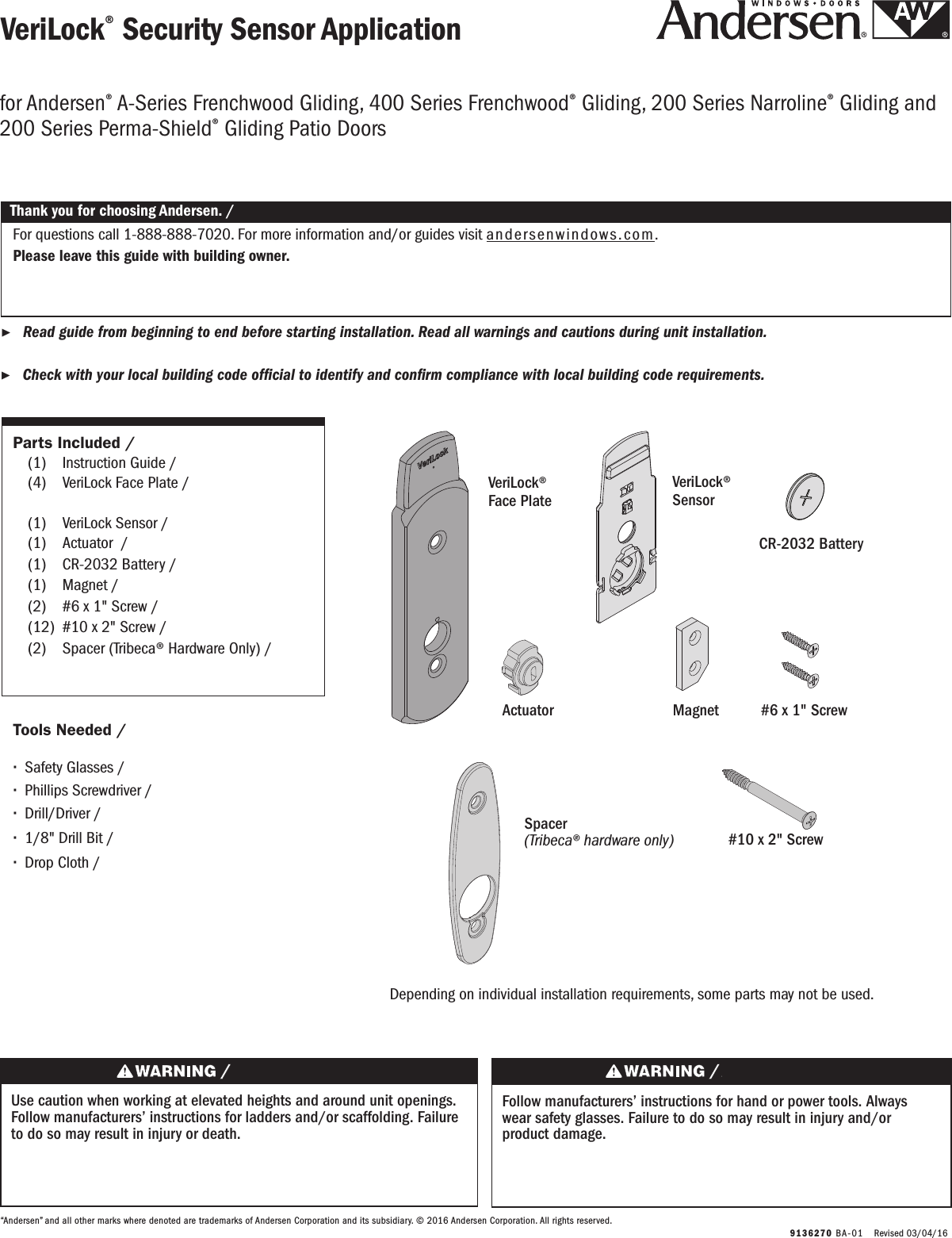 VeriLock® Security Sensor Application

WINDOWS • DOORS Andersen® AW®

for Andersen® A-Series Frenchwood Gliding, 400 Series Frenchwood® Gliding, 200 Series Narroline® Gliding and 200 Series Perma-Shield® Gliding Patio Doors

Thank you for choosing Andersen. /

For questions call 1-888-888-7020. For more information and/or guides visit andersenwindows.com.

Please leave this guide with building owner.

► Read guide from beginning to end before starting installation. Read all warnings and cautions during unit installation.

► Check with your local building code official to identify and confirm compliance with local building code requirements.

Parts Included /
(1) Instruction Guide /
(4) VeriLock Face Plate /

(1) VeriLock Sensor /
(1) Actuator /
(1) CR-2032 Battery /
(1) Magnet /
(2) #6 x 1" Screw /
(12) #10 x 2" Screw /
(2) Spacer (Tribeca® Hardware Only) /

Tools Needed /
· Safety Glasses /
· Phillips Screwdriver /
· Drill/Driver /
· 1/8" Drill Bit /
· Drop Cloth /

VeriLock

VeriLock® Face Plate

VeriLock® Sensor

CR-2032 Battery

Actuator

Magnet

#6 x 1" Screw

Spacer (Tribeca® hardware only)

#10 x 2" Screw

Depending on individual installation requirements, some parts may not be used.

WARNING /

Use caution when working at elevated heights and around unit openings. Follow manufacturers' instructions for ladders and/or scaffolding. Failure to do so may result in injury or death.

WARNING /

Follow manufacturers' instructions for hand or power tools. Always wear safety glasses. Failure to do so may result in injury and/or product damage.

"Andersen" and all other marks where denoted are trademarks of Andersen Corporation and its subsidiary. © 2016 Andersen Corporation. All rights reserved.

9136270 BA-01 Revised 03/04/16