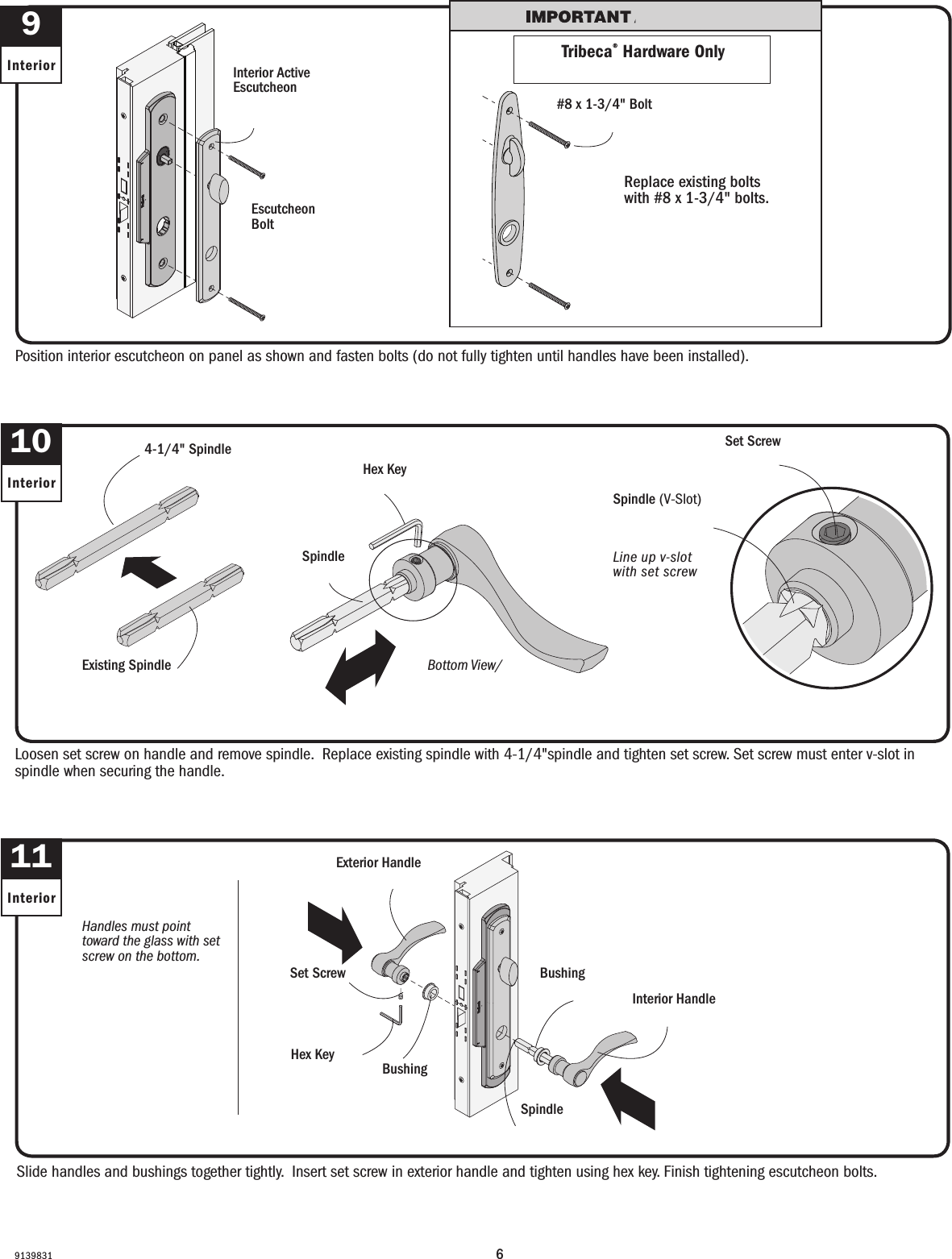 9
Interior

Interior Active Escutcheon

Escutcheon Bolt

IMPORTANT /

Tribeca® Hardware Only

#8 x 1-3/4" Bolt

Replace existing bolts with #8 x 1-3/4" bolts.

Position interior escutcheon on panel as shown and fasten bolts (do not fully tighten until handles have been installed).

10
Interior

4-1/4" Spindle

Existing Spindle

Hex Key

Spindle

Bottom View/

Set Screw

Spindle (V-Slot)

Line up v-slot with set screw

Loosen set screw on handle and remove spindle. Replace existing spindle with 4-1/4"spindle and tighten set screw. Set screw must enter v-slot in spindle when securing the handle.

11
Interior

Handles must point toward the glass with set screw on the bottom.

Exterior Handle

Set Screw

Hex Key

Bushing

Bushing

Interior Handle

Spindle

Slide handles and bushings together tightly. Insert set screw in exterior handle and tighten using hex key. Finish tightening escutcheon bolts.

9139831

6