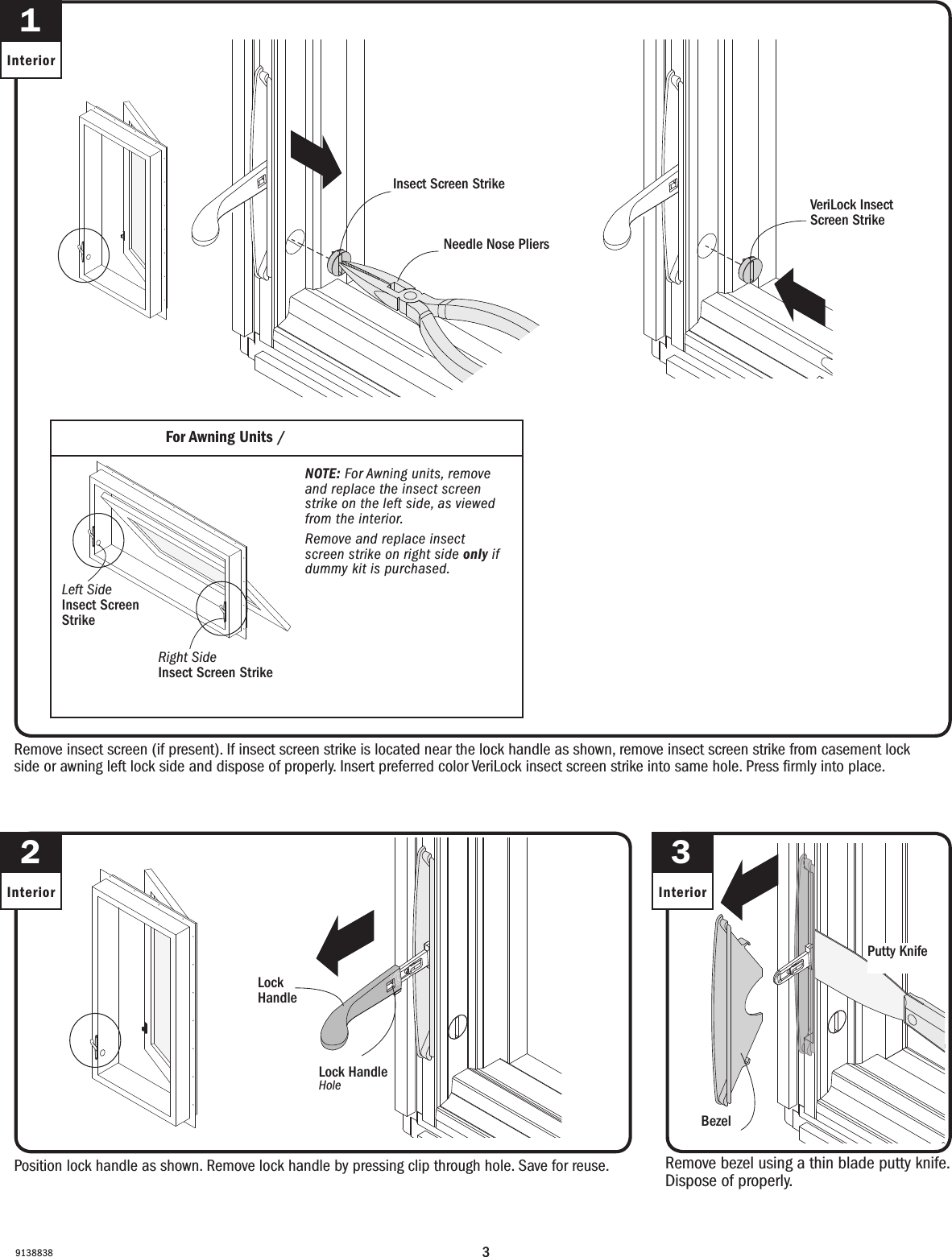 1
Interior

Insect Screen Strike

Needle Nose Pliers

VeriLock Insect Screen Strike

For Awning Units /

NOTE: For Awning units, remove and replace the insect screen strike on the left side, as viewed from the interior.

Remove and replace insect screen strike on right side only if dummy kit is purchased.

Left Side
Insect Screen Strike

Right Side
Insect Screen Strike

Remove insect screen (if present). If insect screen strike is located near the lock handle as shown, remove insect screen strike from casement lock side or awning left lock side and dispose of properly. Insert preferred color VeriLock insect screen strike into same hole. Press firmly into place.

2
Interior

Lock Handle

Lock Handle
Hole

Position lock handle as shown. Remove lock handle by pressing clip through hole. Save for reuse.

3
Interior

Putty Knife

Bezel

Remove bezel using a thin blade putty knife. Dispose of properly.

9138838

3