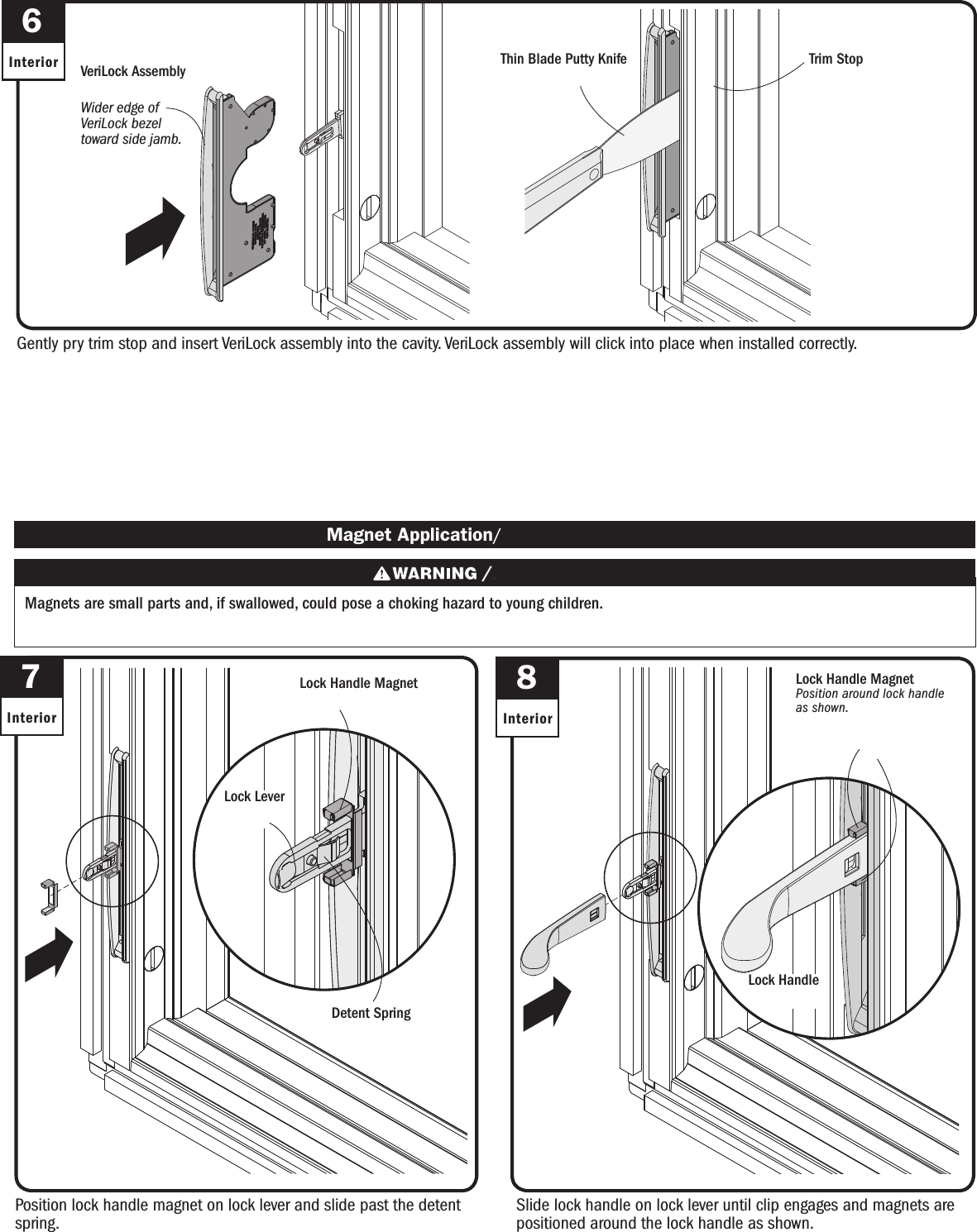 6

Interior

VeriLock Assembly

Wider edge of VeriLock bezel toward side jamb.

Thin Blade Putty Knife

Trim Stop

Gently pry trim stop and insert VeriLock assembly into the cavity. VeriLock assembly will click into place when installed correctly.

Magnet Application/

WARNING /

Magnets are small parts and, if swallowed, could pose a choking hazard to young children.

7

Interior

Lock Handle Magnet

Lock Lever

Detent Spring

Position lock handle magnet on lock lever and slide past the detent spring.

8

Interior

Lock Handle Magnet
Position around lock handle as shown.

Lock Handle

Slide lock handle on lock lever until clip engages and magnets are positioned around the lock handle as shown.