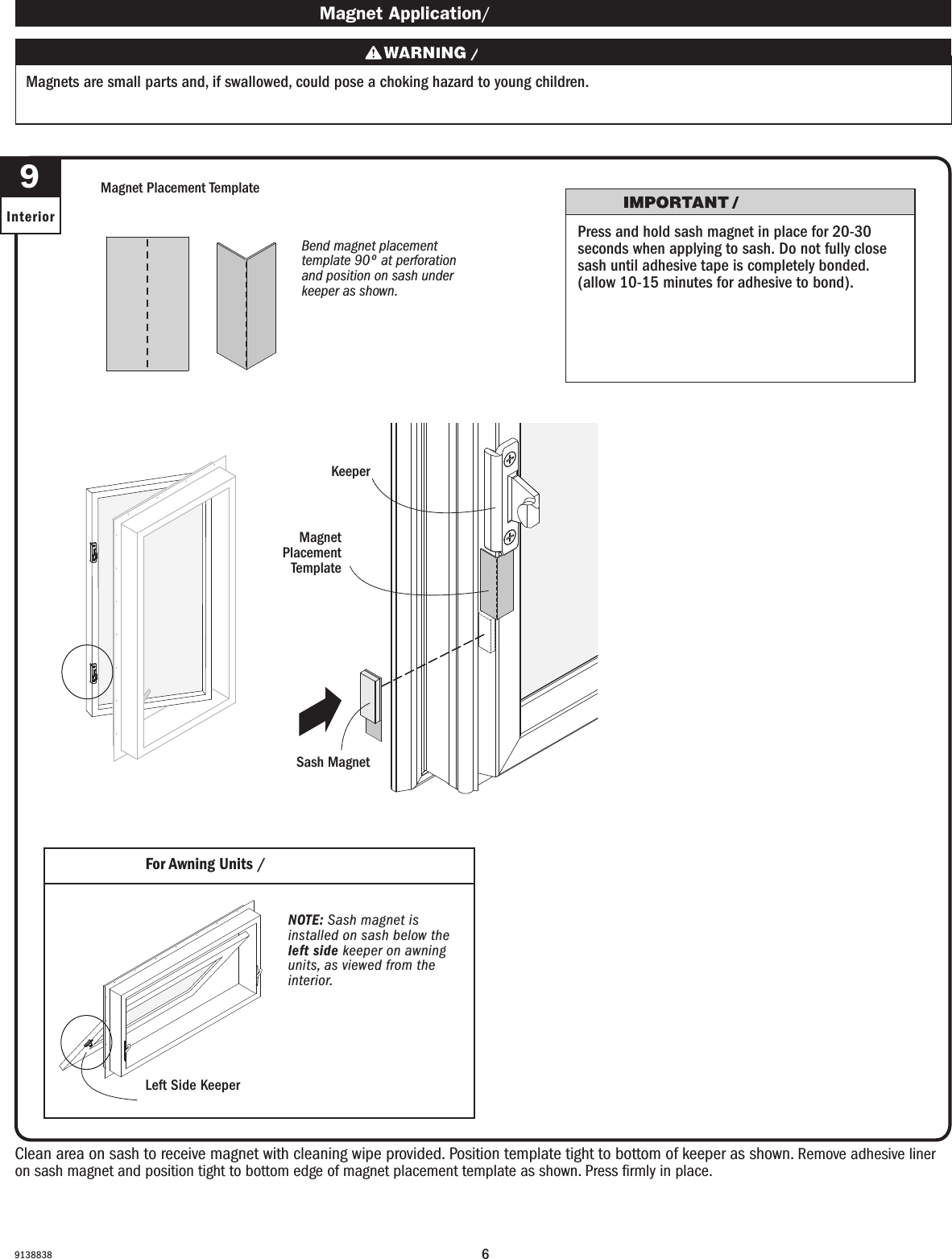 Magnet Application/

WARNING /

Magnets are small parts and, if swallowed, could pose a choking hazard to young children.

9

Interior

Magnet Placement Template

Bend magnet placement template 90º at perforation and position on sash under keeper as shown.

IMPORTANT /

Press and hold sash magnet in place for 20-30 seconds when applying to sash. Do not fully close sash until adhesive tape is completely bonded. (allow 10-15 minutes for adhesive to bond).

Keeper

Magnet Placement Template

Sash Magnet

For Awning Units /

NOTE: Sash magnet is installed on sash below the left side keeper on awning units, as viewed from the interior.

Left Side Keeper

Clean area on sash to receive magnet with cleaning wipe provided. Position template tight to bottom of keeper as shown. Remove adhesive liner on sash magnet and position tight to bottom edge of magnet placement template as shown. Press firmly in place.

9138838

6