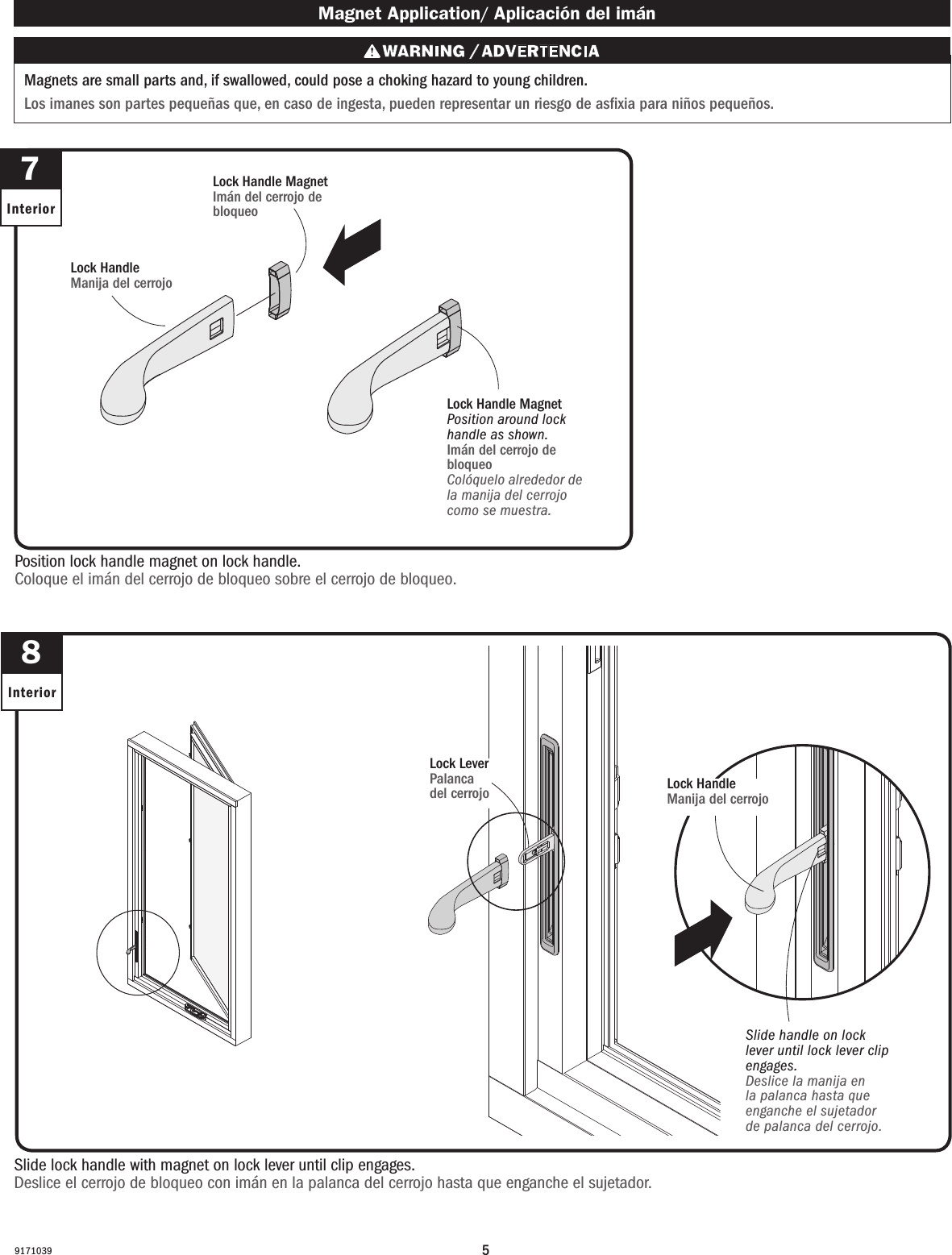 Magnet Application/ Aplicación del imán

WARNING / ADVERTENCIA

Magnets are small parts and, if swallowed, could pose a choking hazard to young children.

Los imanes son partes pequeñas que, en caso de ingesta, pueden representar un riesgo de asfixia para niños pequeños.

7

Interior

Lock Handle Magnet
Imán del cerrojo de bloqueo

Lock Handle
Manija del cerrojo

Lock Handle Magnet
Position around lock handle as shown.
Imán del cerrojo de bloqueo
Colóquelo alrededor de la manija del cerrojo como se muestra.

Position lock handle magnet on lock handle.
Coloque el imán del cerrojo de bloqueo sobre el cerrojo de bloqueo.

8

Interior

Lock Lever
Palanca del cerrojo

Lock Handle
Manija del cerrojo

Slide handle on lock lever until lock lever clip engages.
Deslice la manija en la palanca hasta que enganche el sujetador de palanca del cerrojo.

Slide lock handle with magnet on lock lever until clip engages.
Deslice el cerrojo de bloqueo con imán en la palanca del cerrojo hasta que enganche el sujetador.

9171039

5