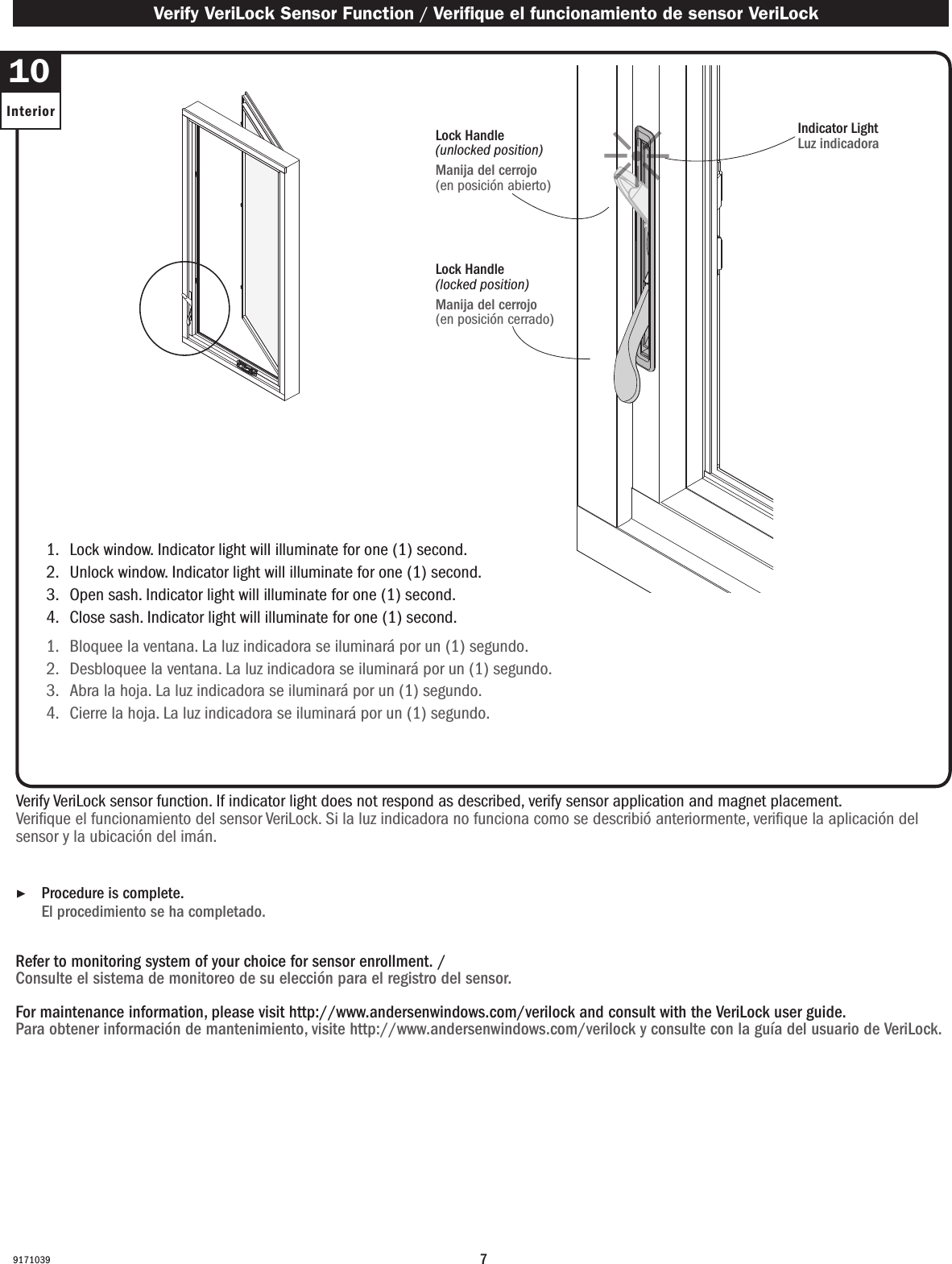 Verify VeriLock Sensor Function / Verifique el funcionamiento de sensor VeriLock

10

Interior

Lock Handle
(unlocked position)
Manija del cerrojo
(en posición abierto)

Indicator Light
Luz indicadora

Lock Handle
(locked position)
Manija del cerrojo
(en posición cerrado)

1. Lock window. Indicator light will illuminate for one (1) second.
2. Unlock window. Indicator light will illuminate for one (1) second.
3. Open sash. Indicator light will illuminate for one (1) second.
4. Close sash. Indicator light will illuminate for one (1) second.

1. Bloquee la ventana. La luz indicadora se iluminará por un (1) segundo.
2. Desbloquee la ventana. La luz indicadora se iluminará por un (1) segundo.
3. Abra la hoja. La luz indicadora se iluminará por un (1) segundo.
4. Cierre la hoja. La luz indicadora se iluminará por un (1) segundo.

Verify VeriLock sensor function. If indicator light does not respond as described, verify sensor application and magnet placement.
Verifique el funcionamiento del sensor VeriLock. Si la luz indicadora no funciona como se describió anteriormente, verifique la aplicación del sensor y la ubicación del imán.

► Procedure is complete.
El procedimiento se ha completado.

Refer to monitoring system of your choice for sensor enrollment. /
Consulte el sistema de monitoreo de su elección para el registro del sensor.

For maintenance information, please visit http://www.andersenwindows.com/verilock and consult with the VeriLock user guide.
Para obtener información de mantenimiento, visite http://www.andersenwindows.com/verilock y consulte con la guía del usuario de VeriLock.

9171039

7