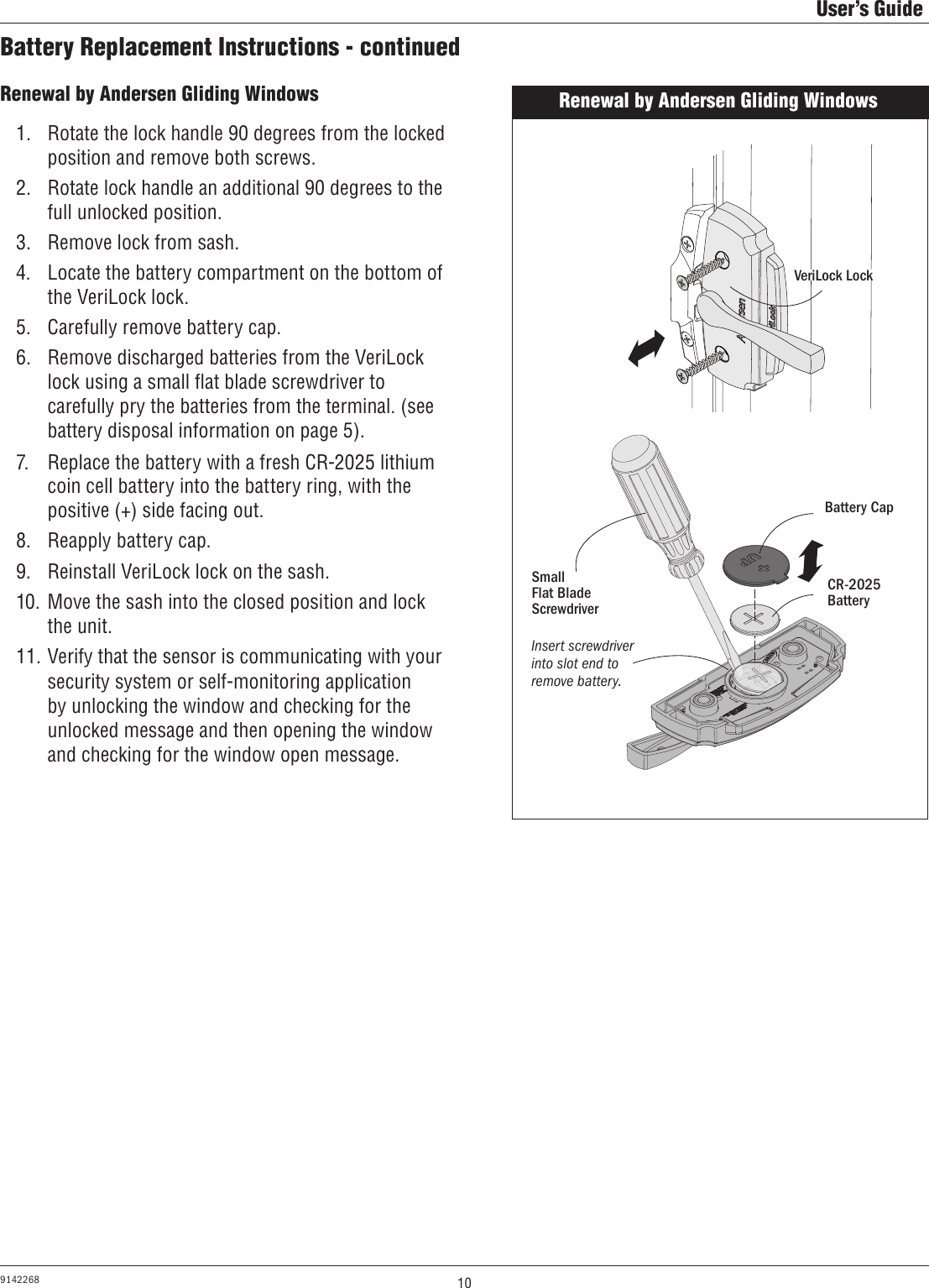 User's Guide

Battery Replacement Instructions - continued

Renewal by Andersen Gliding Windows

1. Rotate the lock handle 90 degrees from the locked position and remove both screws.
2. Rotate lock handle an additional 90 degrees to the full unlocked position.
3. Remove lock from sash.
4. Locate the battery compartment on the bottom of the VeriLock lock.
5. Carefully remove battery cap.
6. Remove discharged batteries from the VeriLock lock using a small flat blade screwdriver to carefully pry the batteries from the terminal. (see battery disposal information on page 5).
7. Replace the battery with a fresh CR-2025 lithium coin cell battery into the battery ring, with the positive (+) side facing out.
8. Reapply battery cap.
9. Reinstall VeriLock lock on the sash.
10. Move the sash into the closed position and lock the unit.
11. Verify that the sensor is communicating with your security system or self-monitoring application by unlocking the window and checking for the unlocked message and then opening the window and checking for the window open message.

Renewal by Andersen Gliding Windows

VeriLock Lock

Battery Cap

Small Flat Blade Screwdriver

CR-2025 Battery

Insert screwdriver into slot end to remove battery.

9142268

10