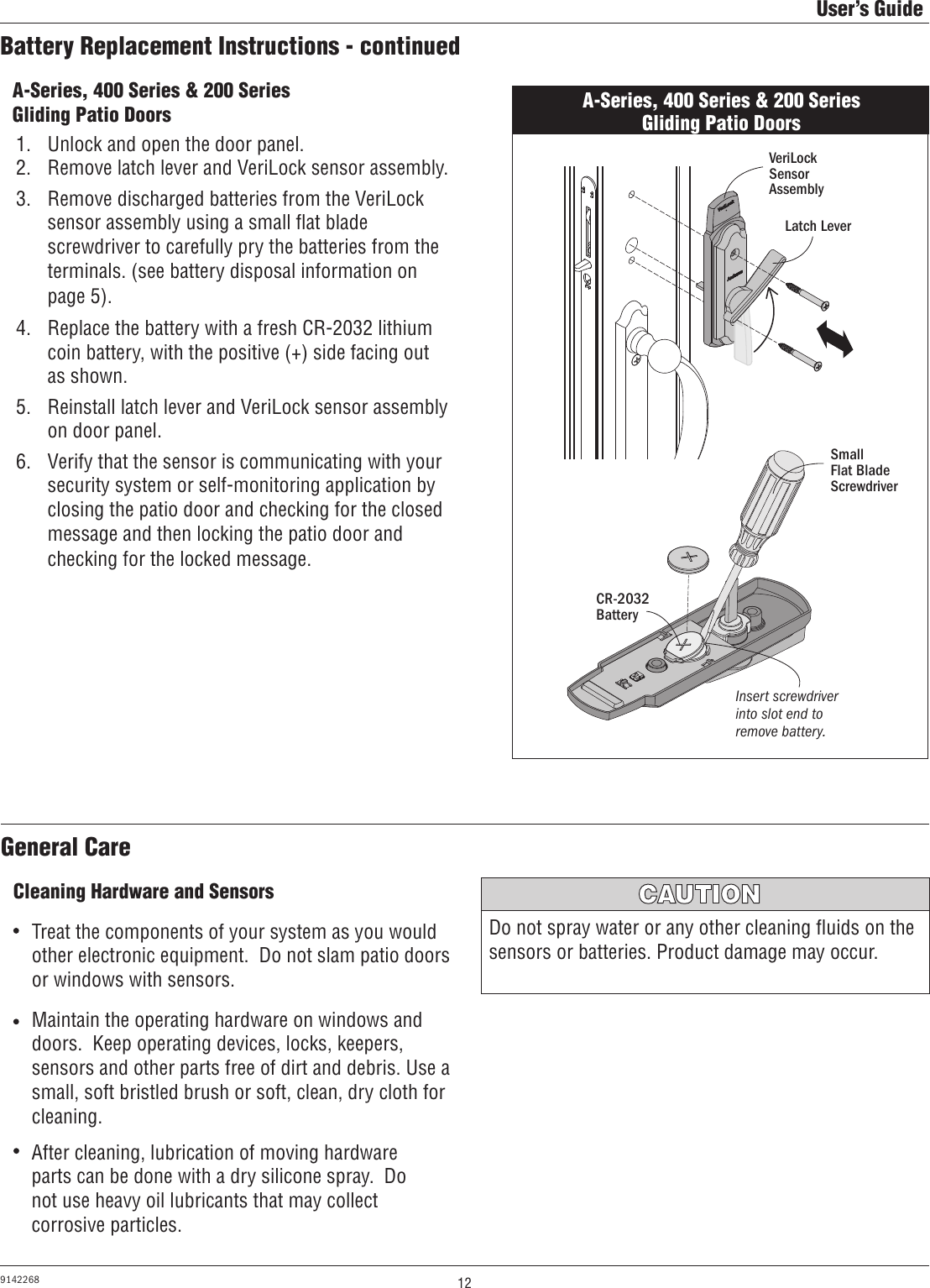 User's Guide

Battery Replacement Instructions - continued

A-Series, 400 Series & 200 Series Gliding Patio Doors

1. Unlock and open the door panel.
2. Remove latch lever and VeriLock sensor assembly.
3. Remove discharged batteries from the VeriLock sensor assembly using a small flat blade screwdriver to carefully pry the batteries from the terminals. (see battery disposal information on page 5).
4. Replace the battery with a fresh CR-2032 lithium coin battery, with the positive (+) side facing out as shown.
5. Reinstall latch lever and VeriLock sensor assembly on door panel.
6. Verify that the sensor is communicating with your security system or self-monitoring application by closing the patio door and checking for the closed message and then locking the patio door and checking for the locked message.

A-Series, 400 Series & 200 Series Gliding Patio Doors

VeriLock Sensor Assembly

Latch Lever

Small Flat Blade Screwdriver

CR-2032 Battery

Insert screwdriver into slot end to remove battery.

General Care

Cleaning Hardware and Sensors

• Treat the components of your system as you would other electronic equipment. Do not slam patio doors or windows with sensors.

• Maintain the operating hardware on windows and doors. Keep operating devices, locks, keepers, sensors and other parts free of dirt and debris. Use a small, soft bristled brush or soft, clean, dry cloth for cleaning.

• After cleaning, lubrication of moving hardware parts can be done with a dry silicone spray. Do not use heavy oil lubricants that may collect corrosive particles.

CAUTION

Do not spray water or any other cleaning fluids on the sensors or batteries. Product damage may occur.

9142268

12