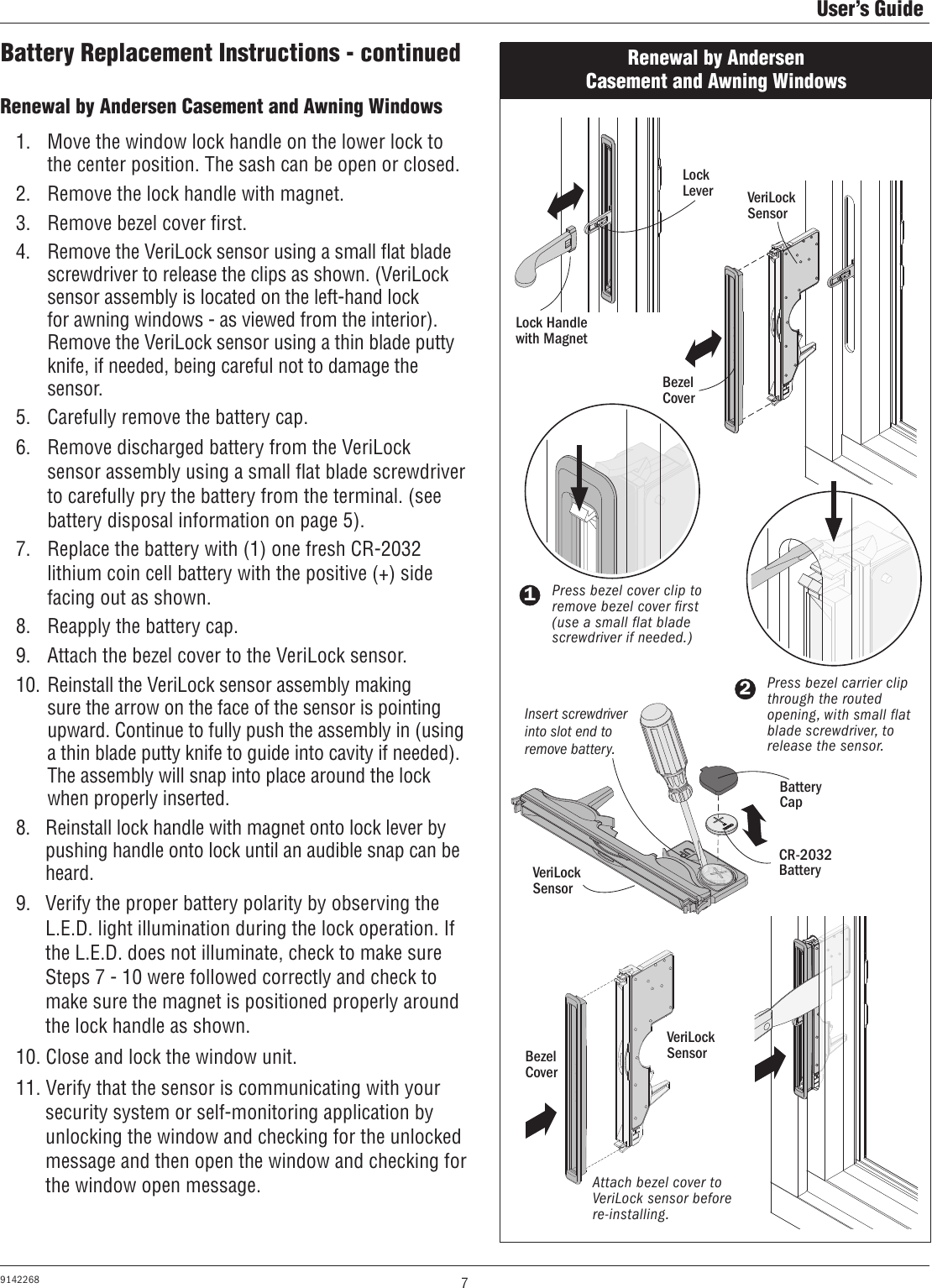 User's Guide

Battery Replacement Instructions - continued

Renewal by Andersen Casement and Awning Windows

1. Move the window lock handle on the lower lock to the center position. The sash can be open or closed.
2. Remove the lock handle with magnet.
3. Remove bezel cover first.
4. Remove the VeriLock sensor using a small flat blade screwdriver to release the clips as shown. (VeriLock sensor assembly is located on the left-hand lock for awning windows - as viewed from the interior). Remove the VeriLock sensor using a thin blade putty knife, if needed, being careful not to damage the sensor.
5. Carefully remove the battery cap.
6. Remove discharged battery from the VeriLock sensor assembly using a small flat blade screwdriver to carefully pry the battery from the terminal. (see battery disposal information on page 5).
7. Replace the battery with (1) one fresh CR-2032 lithium coin cell battery with the positive (+) side facing out as shown.
8. Reapply the battery cap.
9. Attach the bezel cover to the VeriLock sensor.
10. Reinstall the VeriLock sensor assembly making sure the arrow on the face of the sensor is pointing upward. Continue to fully push the assembly in (using a thin blade putty knife to guide into cavity if needed). The assembly will snap into place around the lock when properly inserted.
8. Reinstall lock handle with magnet onto lock lever by pushing handle onto lock until an audible snap can be heard.
9. Verify the proper battery polarity by observing the L.E.D. light illumination during the lock operation. If the L.E.D. does not illuminate, check to make sure Steps 7 - 10 were followed correctly and check to make sure the magnet is positioned properly around the lock handle as shown.
10. Close and lock the window unit.
11. Verify that the sensor is communicating with your security system or self-monitoring application by unlocking the window and checking for the unlocked message and then open the window and checking for the window open message.

Renewal by Andersen
Casement and Awning Windows

Lock Lever

VeriLock Sensor

Lock Handle with Magnet

Bezel Cover

1 Press bezel cover clip to remove bezel cover first (use a small flat blade screwdriver if needed.)

2 Press bezel carrier clip through the routed opening, with small flat blade screwdriver, to release the sensor.

Insert screwdriver into slot end to remove battery.

Battery Cap

CR-2032 Battery

VeriLock Sensor

Bezel Cover

VeriLock Sensor

Attach bezel cover to VeriLock sensor before re-installing.

9142268

7