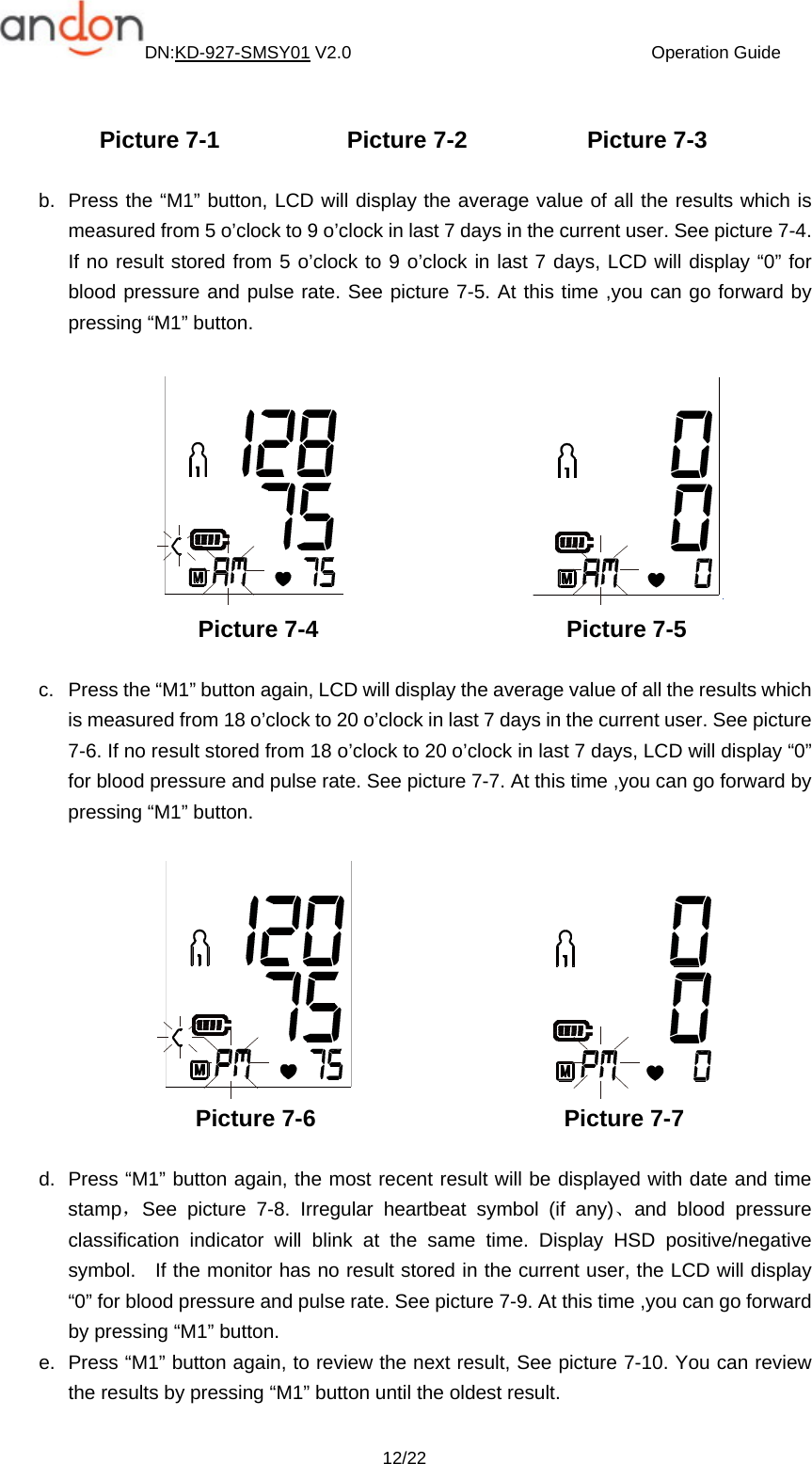 andon DN:KD-927-SMSY01 V2.0 Operation Guide

Picture 7-1 Picture 7-2 Picture 7-3

b. Press the “M1” button, LCD will display the average value of all the results which is measured from 5 o’clock to 9 o’clock in last 7 days in the current user. See picture 7-4. If no result stored from 5 o’clock to 9 o’clock in last 7 days, LCD will display “0” for blood pressure and pulse rate. See picture 7-5. At this time ,you can go forward by pressing “M1” button.

128
75
M AM 75

0
0
M AM 0

Picture 7-4 Picture 7-5

c. Press the “M1” button again, LCD will display the average value of all the results which is measured from 18 o’clock to 20 o’clock in last 7 days in the current user. See picture 7-6. If no result stored from 18 o’clock to 20 o’clock in last 7 days, LCD will display “0” for blood pressure and pulse rate. See picture 7-7. At this time ,you can go forward by pressing “M1” button.

120
75
M PM 75

0
0
M PM 0

Picture 7-6 Picture 7-7

d. Press “M1” button again, the most recent result will be displayed with date and time stamp，See picture 7-8. Irregular heartbeat symbol (if any)、and blood pressure classification indicator will blink at the same time. Display HSD positive/negative symbol. If the monitor has no result stored in the current user, the LCD will display “0” for blood pressure and pulse rate. See picture 7-9. At this time ,you can go forward by pressing “M1” button.

e. Press “M1” button again, to review the next result, See picture 7-10. You can review the results by pressing “M1” button until the oldest result.

12/22