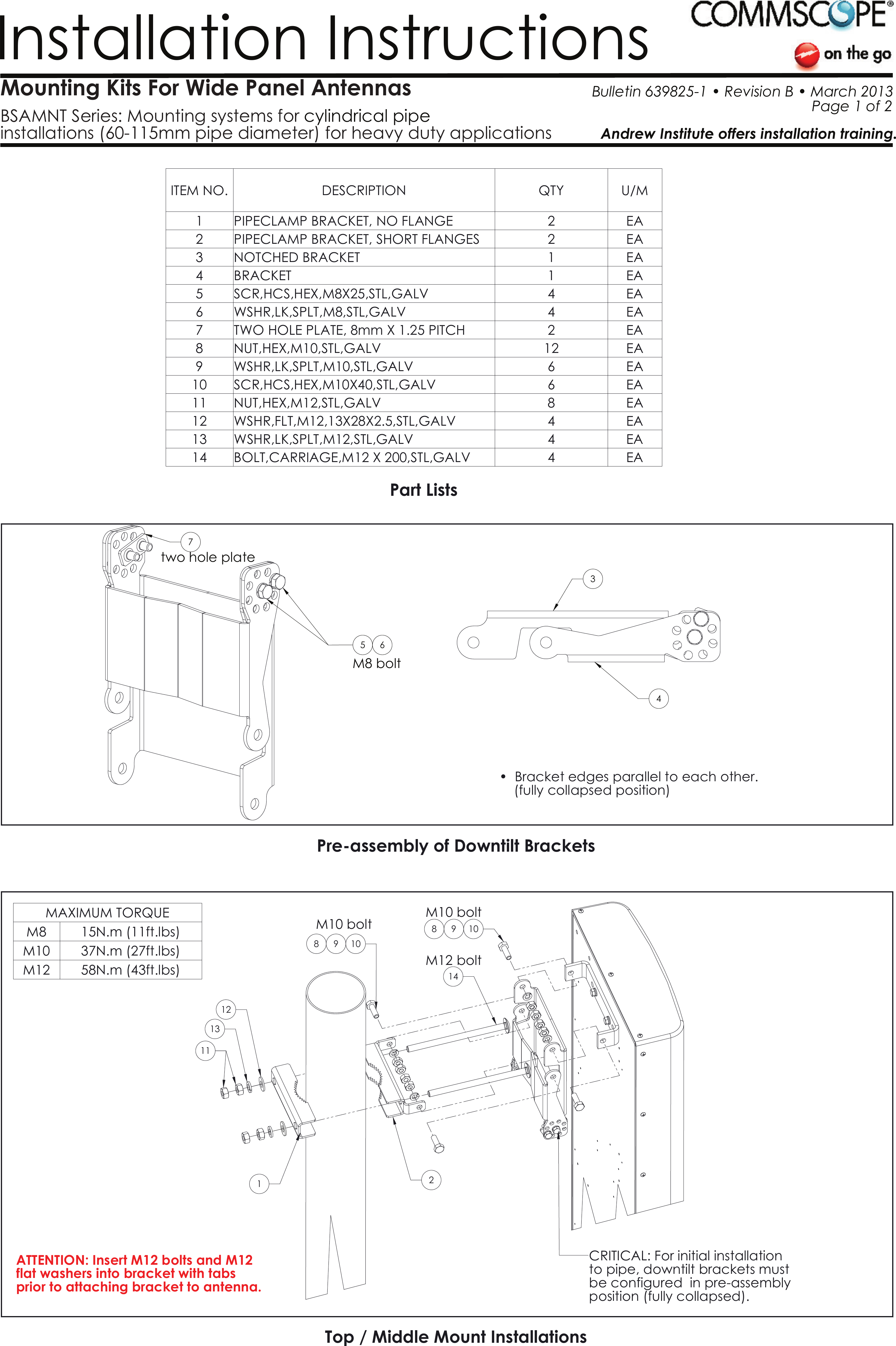 Installation Instructions

COMMSCOPE®
on the go

Mounting Kits For Wide Panel Antennas

Bulletin 639825-1 • Revision B • March 2013
Page 1 of 2

BSAMNT Series: Mounting systems for cylindrical pipe installations (60-115mm pipe diameter) for heavy duty applications

Andrew Institute offers installation training.

| ITEM NO. | DESCRIPTION | QTY | U/M |
|---|---|---|---|
| 1 | PIPECLAMP BRACKET, NO FLANGE | 2 | EA |
| 2 | PIPECLAMP BRACKET, SHORT FLANGES | 2 | EA |
| 3 | NOTCHED BRACKET | 1 | EA |
| 4 | BRACKET | 1 | EA |
| 5 | SCR,HCS,HEX,M8X25,STL,GALV | 4 | EA |
| 6 | WSHR,LK,SPLT,M8,STL,GALV | 4 | EA |
| 7 | TWO HOLE PLATE, 8mm X 1.25 PITCH | 2 | EA |
| 8 | NUT,HEX,M10,STL,GALV | 12 | EA |
| 9 | WSHR,LK,SPLT,M10,STL,GALV | 6 | EA |
| 10 | SCR,HCS,HEX,M10X40,STL,GALV | 6 | EA |
| 11 | NUT,HEX,M12,STL,GALV | 8 | EA |
| 12 | WSHR,FLT,M12,13X28X2.5,STL,GALV | 4 | EA |
| 13 | WSHR,LK,SPLT,M12,STL,GALV | 4 | EA |
| 14 | BOLT,CARRIAGE,M12 X 200,STL,GALV | 4 | EA |

Part Lists

7
two hole plate
5 6
M8 bolt
3
4

• Bracket edges parallel to each other. (fully collapsed position)

Pre-assembly of Downtilt Brackets

| MAXIMUM TORQUE | |
|---|---|
| M8 | 15N.m (11ft.lbs) |
| M10 | 37N.m (27ft.lbs) |
| M12 | 58N.m (43ft.lbs) |

M10 bolt
8 9 10
M10 bolt
8 9 10
M12 bolt
14
12
13
11
1
2

ATTENTION: Insert M12 bolts and M12 flat washers into bracket with tabs prior to attaching bracket to antenna.

CRITICAL: For initial installation to pipe, downtilt brackets must be configured in pre-assembly position (fully collapsed).

Top / Middle Mount Installations