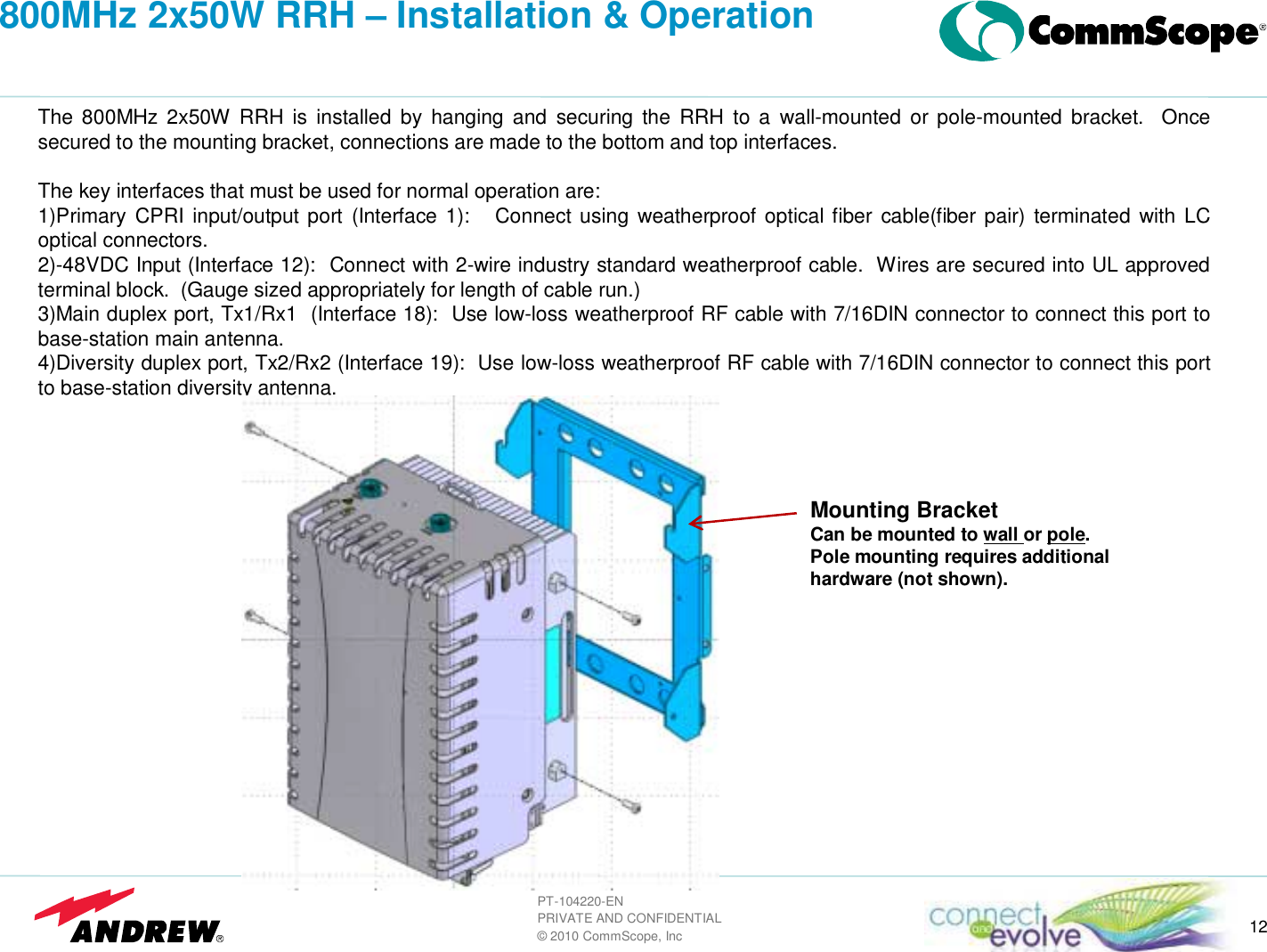 800MHz 2x50W RRH – Installation & Operation

CommScope®

The 800MHz 2x50W RRH is installed by hanging and securing the RRH to a wall-mounted or pole-mounted bracket. Once secured to the mounting bracket, connections are made to the bottom and top interfaces.

The key interfaces that must be used for normal operation are:
1)Primary CPRI input/output port (Interface 1): Connect using weatherproof optical fiber cable(fiber pair) terminated with LC optical connectors.
2)-48VDC Input (Interface 12): Connect with 2-wire industry standard weatherproof cable. Wires are secured into UL approved terminal block. (Gauge sized appropriately for length of cable run.)
3)Main duplex port, Tx1/Rx1 (Interface 18): Use low-loss weatherproof RF cable with 7/16DIN connector to connect this port to base-station main antenna.
4)Diversity duplex port, Tx2/Rx2 (Interface 19): Use low-loss weatherproof RF cable with 7/16DIN connector to connect this port to base-station diversity antenna.

Mounting Bracket
Can be mounted to wall or pole.
Pole mounting requires additional hardware (not shown).

ANDREW®

PT-104220-EN
PRIVATE AND CONFIDENTIAL
© 2010 CommScope, Inc

connect and evolve

12