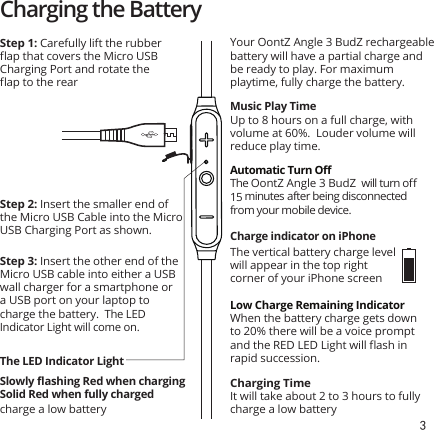 Charging the Battery

Step 1: Carefully lift the rubber flap that covers the Micro USB Charging Port and rotate the flap to the rear

Step 2: Insert the smaller end of the Micro USB Cable into the Micro USB Charging Port as shown.

Step 3: Insert the other end of the Micro USB cable into either a USB wall charger for a smartphone or a USB port on your laptop to charge the battery. The LED Indicator Light will come on.

The LED Indicator Light

Slowly flashing Red when charging
Solid Red when fully charged
charge a low battery

Your OontZ Angle 3 BudZ rechargeable battery will have a partial charge and be ready to play. For maximum playtime, fully charge the battery.

Music Play Time
Up to 8 hours on a full charge, with volume at 60%. Louder volume will reduce play time.

Automatic Turn Off
The OontZ Angle 3 BudZ will turn off 15 minutes after being disconnected from your mobile device.

Charge indicator on iPhone
The vertical battery charge level will appear in the top right corner of your iPhone screen

Low Charge Remaining Indicator
When the battery charge gets down to 20% there will be a voice prompt and the RED LED Light will flash in rapid succession.

Charging Time
It will take about 2 to 3 hours to fully charge a low battery

3