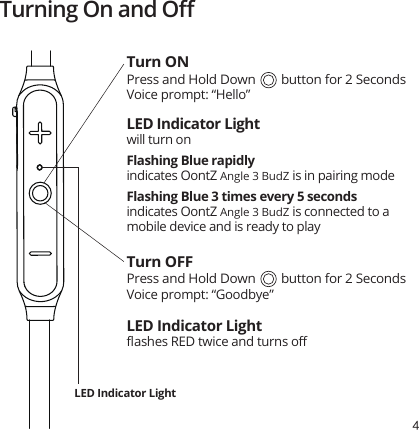 Turning On and Off

Turn ON
Press and Hold Down button for 2 Seconds
Voice prompt: “Hello”

LED Indicator Light
will turn on

Flashing Blue rapidly
indicates OontZ Angle 3 BudZ is in pairing mode

Flashing Blue 3 times every 5 seconds
indicates OontZ Angle 3 BudZ is connected to a mobile device and is ready to play

Turn OFF
Press and Hold Down button for 2 Seconds
Voice prompt: “Goodbye”

LED Indicator Light
flashes RED twice and turns off

LED Indicator Light

4