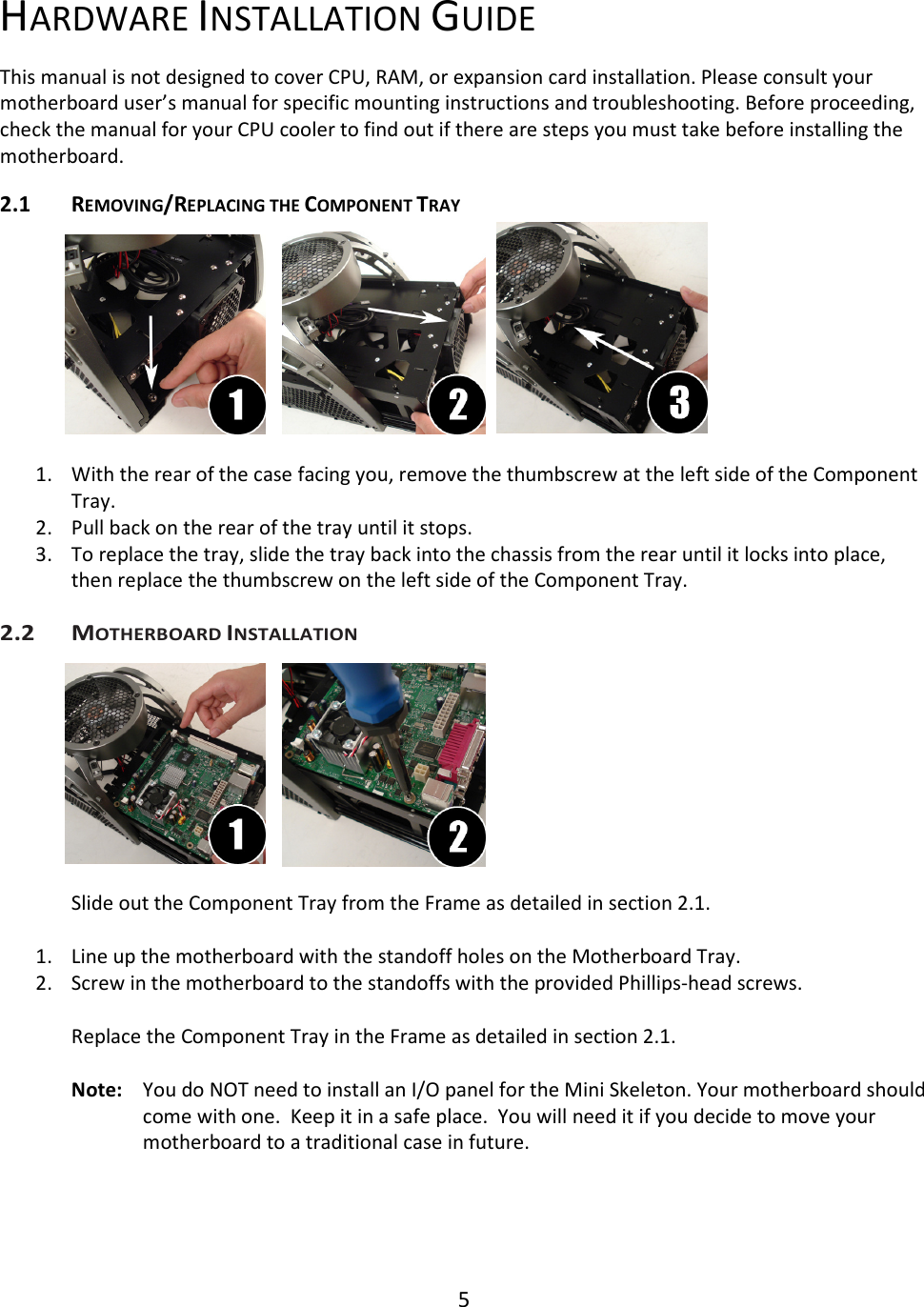 HARDWARE INSTALLATION GUIDE

This manual is not designed to cover CPU, RAM, or expansion card installation. Please consult your motherboard user's manual for specific mounting instructions and troubleshooting. Before proceeding, check the manual for your CPU cooler to find out if there are steps you must take before installing the motherboard.

2.1 REMOVING/REPLACING THE COMPONENT TRAY

1

2

3

1. With the rear of the case facing you, remove the thumbscrew at the left side of the Component Tray.
2. Pull back on the rear of the tray until it stops.
3. To replace the tray, slide the tray back into the chassis from the rear until it locks into place, then replace the thumbscrew on the left side of the Component Tray.

2.2 MOTHERBOARD INSTALLATION

1

2

Slide out the Component Tray from the Frame as detailed in section 2.1.

1. Line up the motherboard with the standoff holes on the Motherboard Tray.
2. Screw in the motherboard to the standoffs with the provided Phillips-head screws.

Replace the Component Tray in the Frame as detailed in section 2.1.

Note: You do NOT need to install an I/O panel for the Mini Skeleton. Your motherboard should come with one. Keep it in a safe place. You will need it if you decide to move your motherboard to a traditional case in future.

5