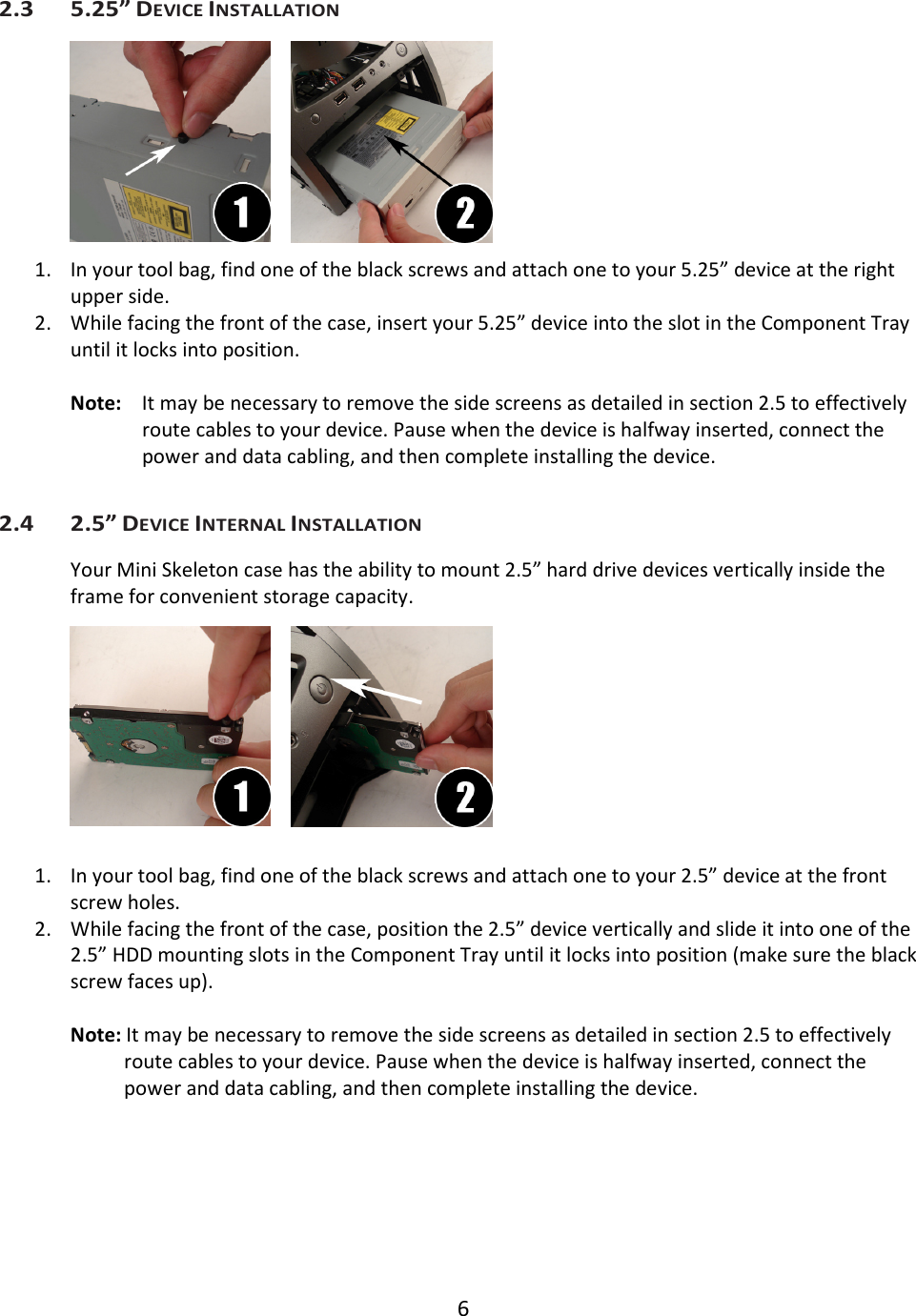 2.3 5.25” DEVICE INSTALLATION

1

2

1. In your tool bag, find one of the black screws and attach one to your 5.25” device at the right upper side.
2. While facing the front of the case, insert your 5.25” device into the slot in the Component Tray until it locks into position.

Note: It may be necessary to remove the side screens as detailed in section 2.5 to effectively route cables to your device. Pause when the device is halfway inserted, connect the power and data cabling, and then complete installing the device.

2.4 2.5” DEVICE INTERNAL INSTALLATION

Your Mini Skeleton case has the ability to mount 2.5” hard drive devices vertically inside the frame for convenient storage capacity.

1

2

1. In your tool bag, find one of the black screws and attach one to your 2.5” device at the front screw holes.
2. While facing the front of the case, position the 2.5” device vertically and slide it into one of the 2.5” HDD mounting slots in the Component Tray until it locks into position (make sure the black screw faces up).

Note: It may be necessary to remove the side screens as detailed in section 2.5 to effectively route cables to your device. Pause when the device is halfway inserted, connect the power and data cabling, and then complete installing the device.

6