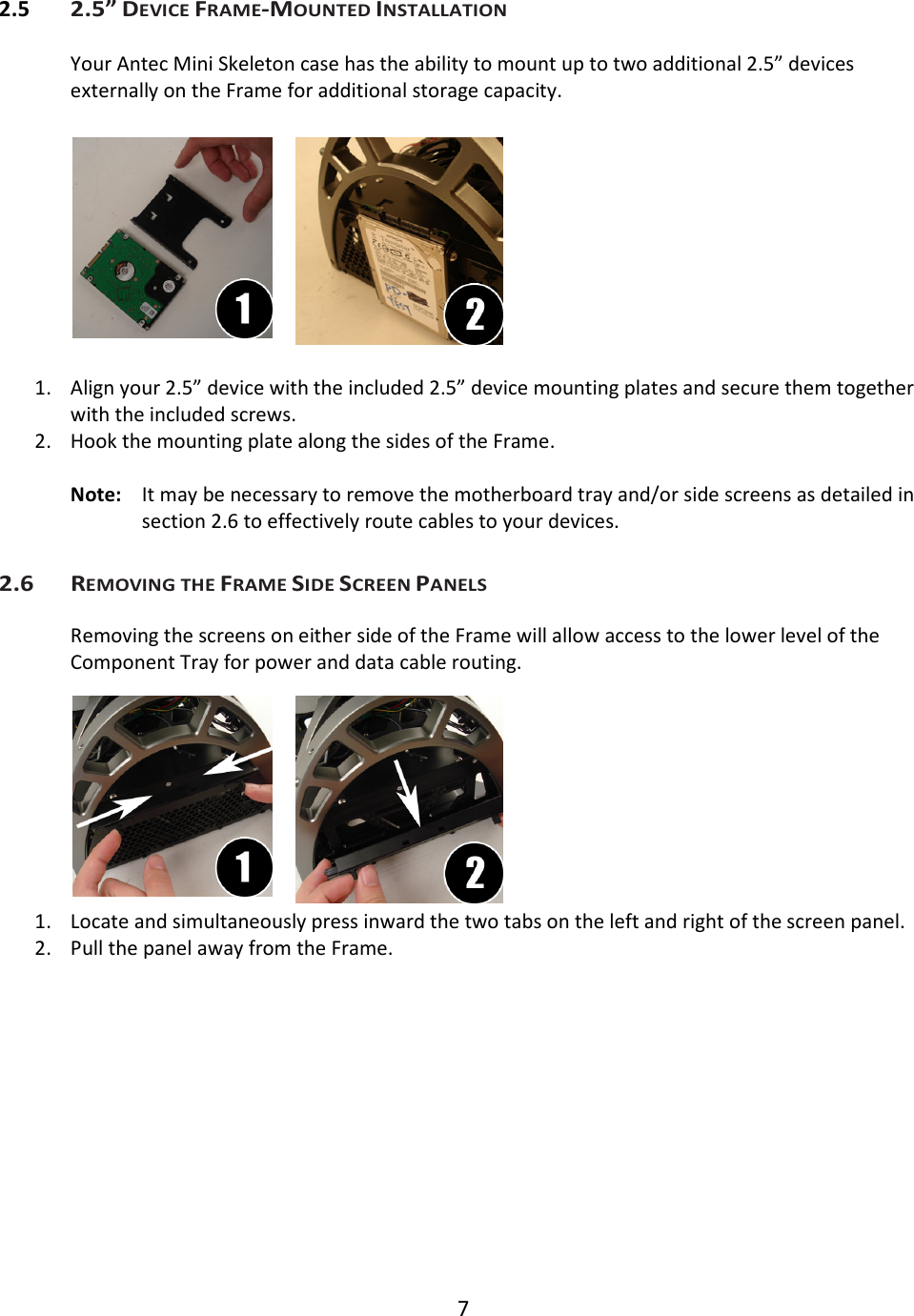 2.5 2.5” DEVICE FRAME-MOUNTED INSTALLATION

Your Antec Mini Skeleton case has the ability to mount up to two additional 2.5” devices externally on the Frame for additional storage capacity.

1

2

1. Align your 2.5” device with the included 2.5” device mounting plates and secure them together with the included screws.
2. Hook the mounting plate along the sides of the Frame.

Note: It may be necessary to remove the motherboard tray and/or side screens as detailed in section 2.6 to effectively route cables to your devices.

2.6 REMOVING THE FRAME SIDE SCREEN PANELS

Removing the screens on either side of the Frame will allow access to the lower level of the Component Tray for power and data cable routing.

1

2

1. Locate and simultaneously press inward the two tabs on the left and right of the screen panel.
2. Pull the panel away from the Frame.

7