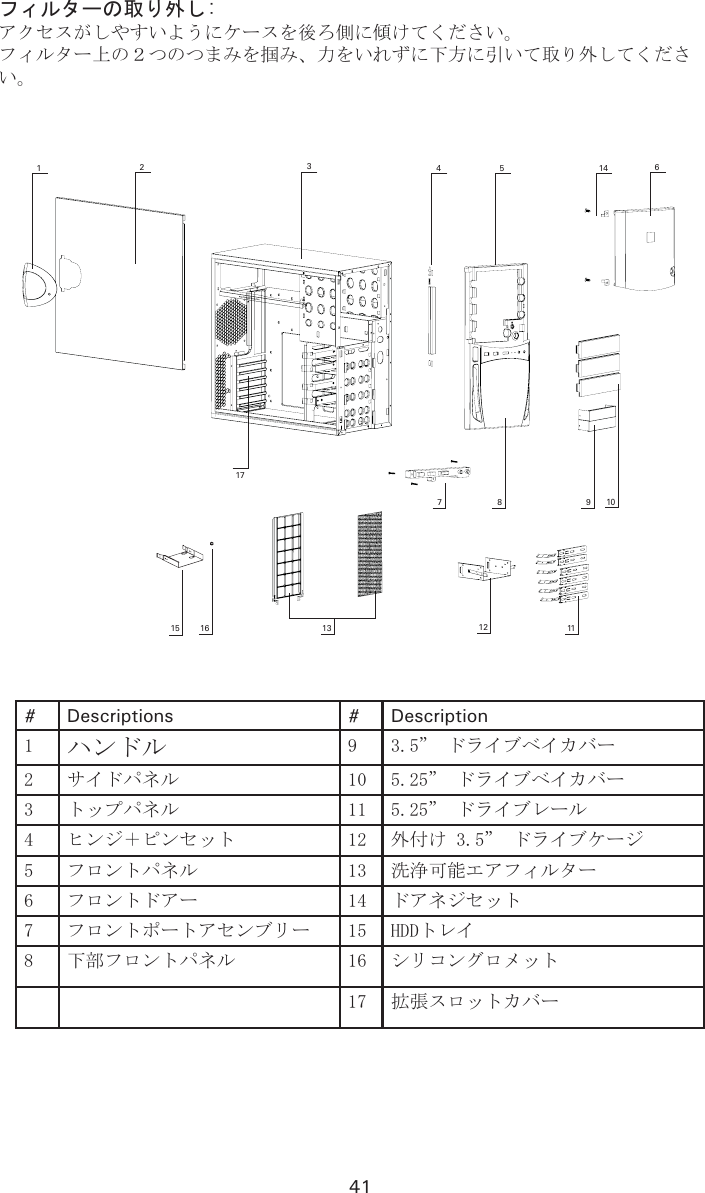 フィルターの取り外し：
アクセスがしやすいようにケースを後ろ側に傾けてください。
フィルター上の２つのつまみを掴み、力をいれずに下方に引いて取り外してください。

1 2 3 4 5 14 6

17 7 8 9 10

15 16 13 12 11

| # | Descriptions | # | Description |
|---|---|---|---|
| 1 | ハンドル | 9 | 3.5” ドライブベイカバー |
| 2 | サイドパネル | 10 | 5.25” ドライブベイカバー |
| 3 | トップパネル | 11 | 5.25” ドライブレール |
| 4 | ヒンジ＋ピンセット | 12 | 外付け 3.5” ドライブケージ |
| 5 | フロントパネル | 13 | 洗浄可能エアフィルター |
| 6 | フロントドアー | 14 | ドアネジセット |
| 7 | フロントポートアセンブリー | 15 | HDDトレイ |
| 8 | 下部フロントパネル | 16 | シリコングロメット |
| | | 17 | 拡張スロットカバー |

41