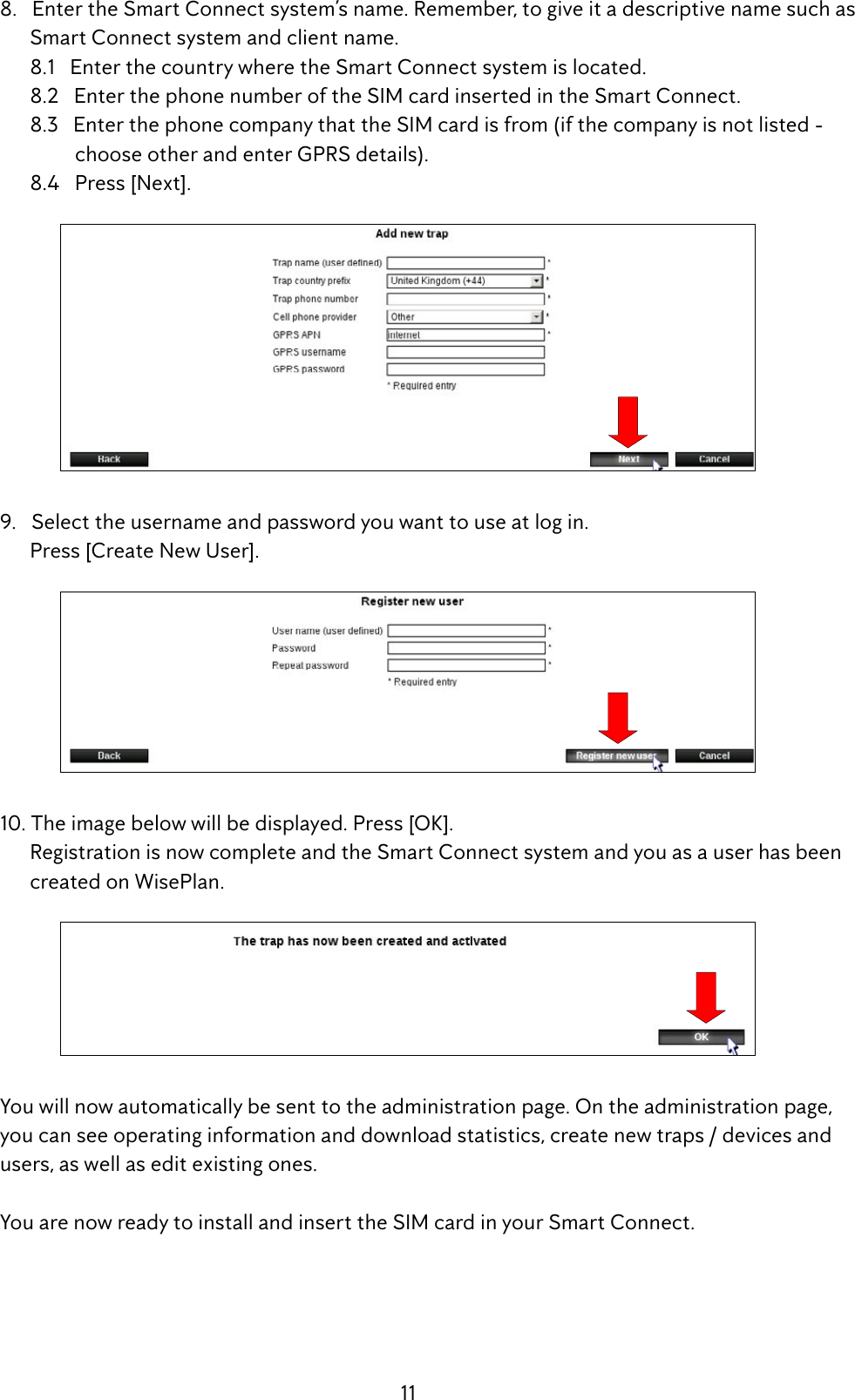 8. Enter the Smart Connect system's name. Remember, to give it a descriptive name such as Smart Connect system and client name.
8.1 Enter the country where the Smart Connect system is located.
8.2 Enter the phone number of the SIM card inserted in the Smart Connect.
8.3 Enter the phone company that the SIM card is from (if the company is not listed - choose other and enter GPRS details).
8.4 Press [Next].

Add new trap

Trap name (user defined) *
Trap country prefix United Kingdom (+44) *
Trap phone number *
Cell phone provider Other *
GPRS APN internet *
GPRS username
GPRS password
* Required entry

Back Next Cancel

9. Select the username and password you want to use at log in.
Press [Create New User].

Register new user

User name (user defined) *
Password *
Repeat password *
* Required entry

Back Register new user Cancel

10. The image below will be displayed. Press [OK].
Registration is now complete and the Smart Connect system and you as a user has been created on WisePlan.

The trap has now been created and activated

OK

You will now automatically be sent to the administration page. On the administration page, you can see operating information and download statistics, create new traps / devices and users, as well as edit existing ones.

You are now ready to install and insert the SIM card in your Smart Connect.

11