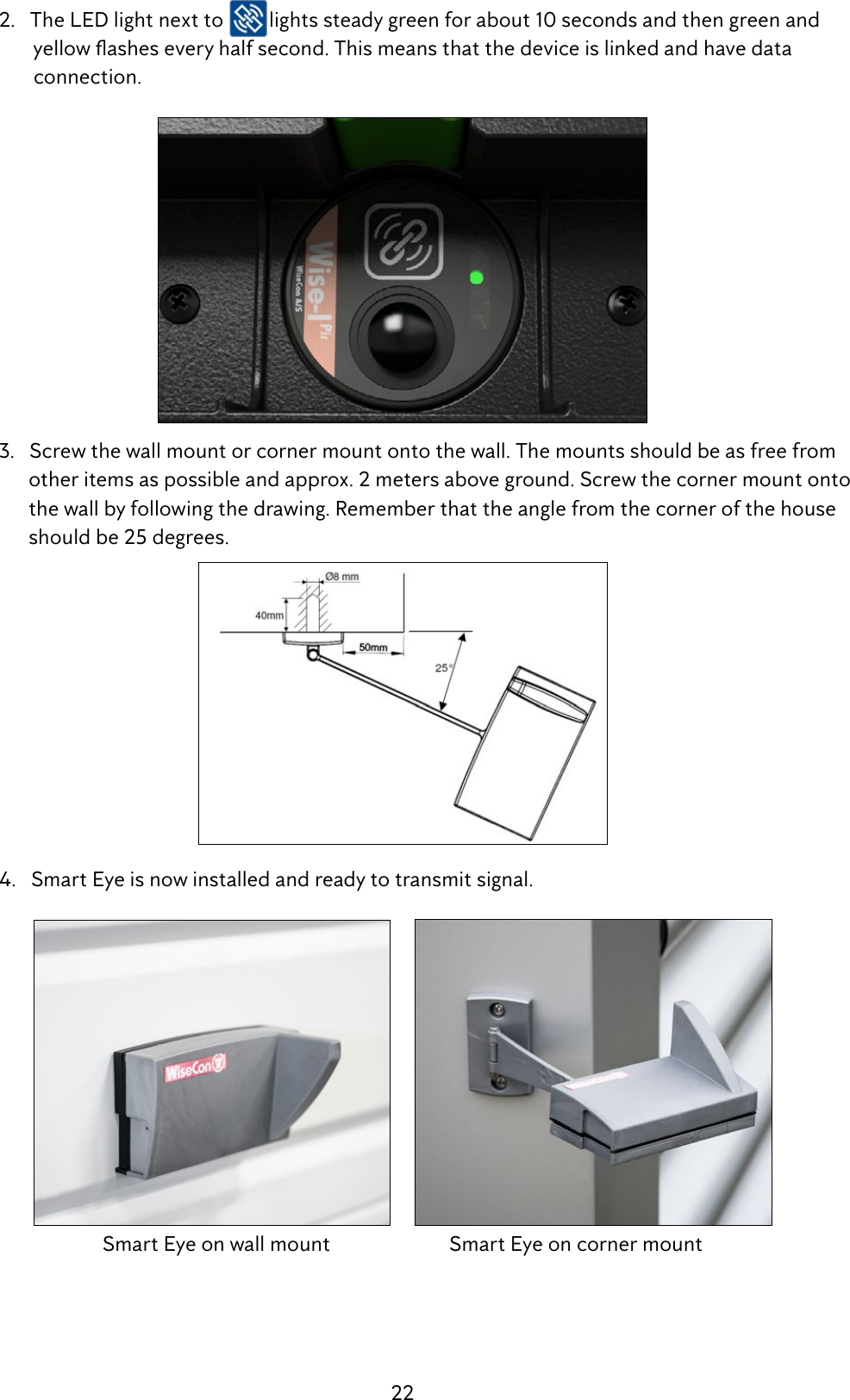 2. The LED light next to lights steady green for about 10 seconds and then green and yellow flashes every half second. This means that the device is linked and have data connection.

Wise-I Pir
WiseCon A/S

3. Screw the wall mount or corner mount onto the wall. The mounts should be as free from other items as possible and approx. 2 meters above ground. Screw the corner mount onto the wall by following the drawing. Remember that the angle from the corner of the house should be 25 degrees.

Ø8 mm
40mm
50mm
25°

4. Smart Eye is now installed and ready to transmit signal.

WiseCon

Smart Eye on wall mount

Smart Eye on corner mount

22