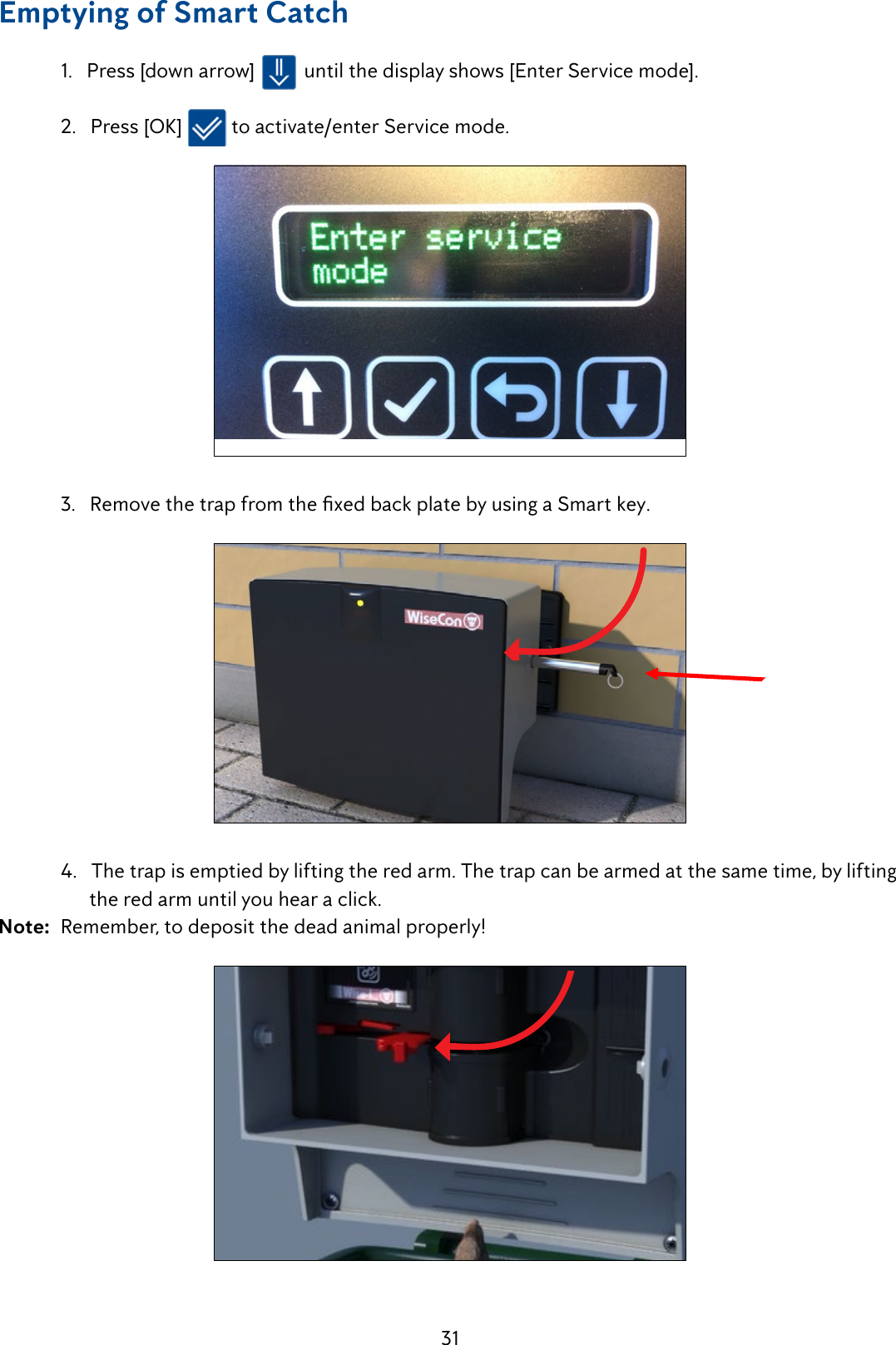 Emptying of Smart Catch

1. Press [down arrow] until the display shows [Enter Service mode].

2. Press [OK] to activate/enter Service mode.

Enter service mode

3. Remove the trap from the fixed back plate by using a Smart key.

WiseCon

4. The trap is emptied by lifting the red arm. The trap can be armed at the same time, by lifting the red arm until you hear a click.

Note: Remember, to deposit the dead animal properly!

31