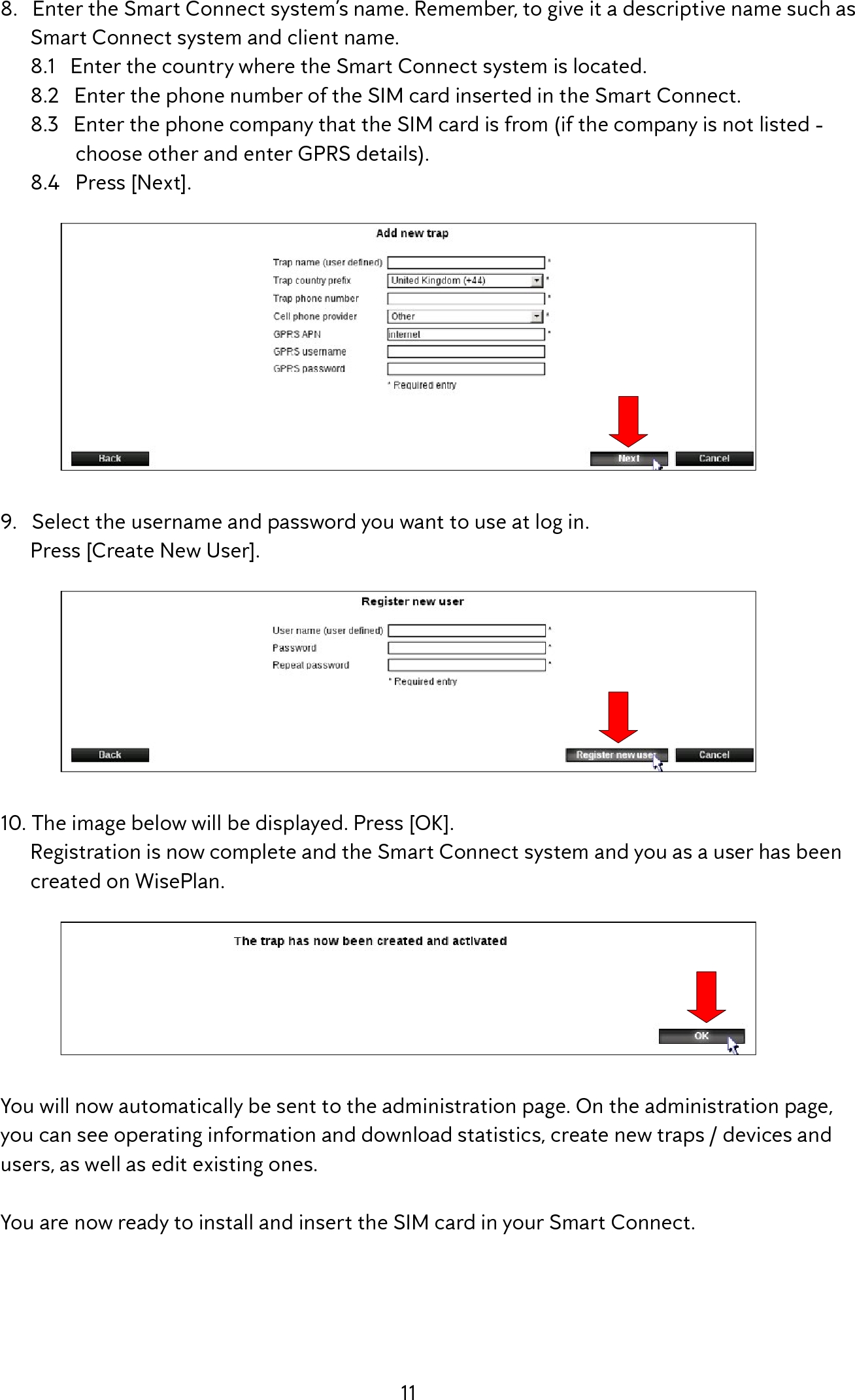 8. Enter the Smart Connect system's name. Remember, to give it a descriptive name such as Smart Connect system and client name.

8.1 Enter the country where the Smart Connect system is located.

8.2 Enter the phone number of the SIM card inserted in the Smart Connect.

8.3 Enter the phone company that the SIM card is from (if the company is not listed - choose other and enter GPRS details).

8.4 Press [Next].

Add new trap

Trap name (user defined) *

Trap country prefix United Kingdom (+44) *

Trap phone number *

Cell phone provider Other *

GPRS APN internet *

GPRS username

GPRS password

* Required entry

Back

Next

Cancel

9. Select the username and password you want to use at log in. Press [Create New User].

Register new user

User name (user defined) *

Password *

Repeat password *

* Required entry

Back

Register new user

Cancel

10. The image below will be displayed. Press [OK]. Registration is now complete and the Smart Connect system and you as a user has been created on WisePlan.

The trap has now been created and activated

OK

You will now automatically be sent to the administration page. On the administration page, you can see operating information and download statistics, create new traps / devices and users, as well as edit existing ones.

You are now ready to install and insert the SIM card in your Smart Connect.

11