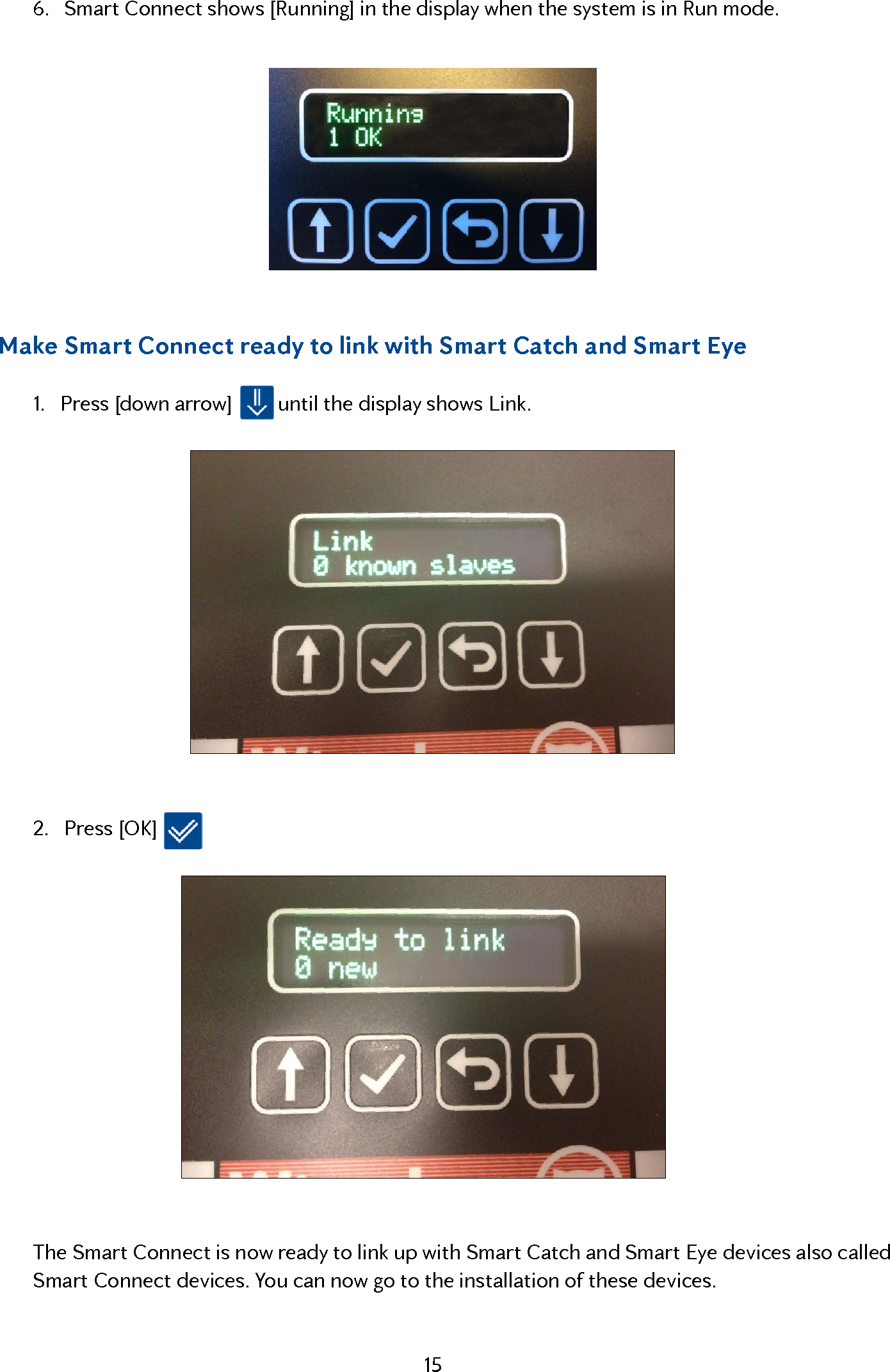 6. Smart Connect shows [Running] in the display when the system is in Run mode.

Running
1 OK

Make Smart Connect ready to link with Smart Catch and Smart Eye

1. Press [down arrow] until the display shows Link.

Link
0 known slaves

2. Press [OK]

Ready to link
0 new

The Smart Connect is now ready to link up with Smart Catch and Smart Eye devices also called Smart Connect devices. You can now go to the installation of these devices.

15