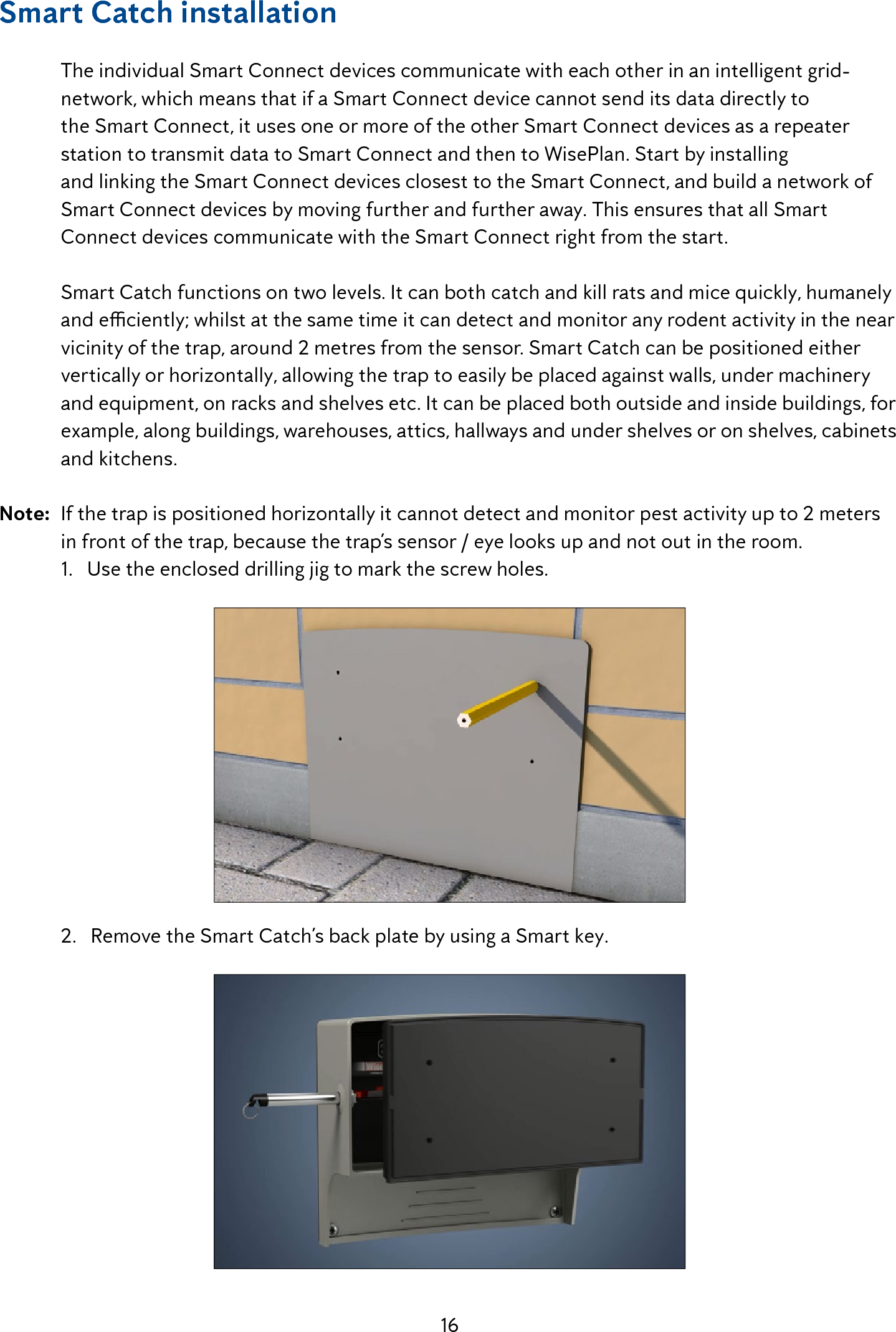 Smart Catch installation

The individual Smart Connect devices communicate with each other in an intelligent grid-network, which means that if a Smart Connect device cannot send its data directly to the Smart Connect, it uses one or more of the other Smart Connect devices as a repeater station to transmit data to Smart Connect and then to WisePlan. Start by installing and linking the Smart Connect devices closest to the Smart Connect, and build a network of Smart Connect devices by moving further and further away. This ensures that all Smart Connect devices communicate with the Smart Connect right from the start.

Smart Catch functions on two levels. It can both catch and kill rats and mice quickly, humanely and efficiently; whilst at the same time it can detect and monitor any rodent activity in the near vicinity of the trap, around 2 metres from the sensor. Smart Catch can be positioned either vertically or horizontally, allowing the trap to easily be placed against walls, under machinery and equipment, on racks and shelves etc. It can be placed both outside and inside buildings, for example, along buildings, warehouses, attics, hallways and under shelves or on shelves, cabinets and kitchens.

Note: If the trap is positioned horizontally it cannot detect and monitor pest activity up to 2 meters in front of the trap, because the trap's sensor / eye looks up and not out in the room.

1. Use the enclosed drilling jig to mark the screw holes.

2. Remove the Smart Catch's back plate by using a Smart key.

16