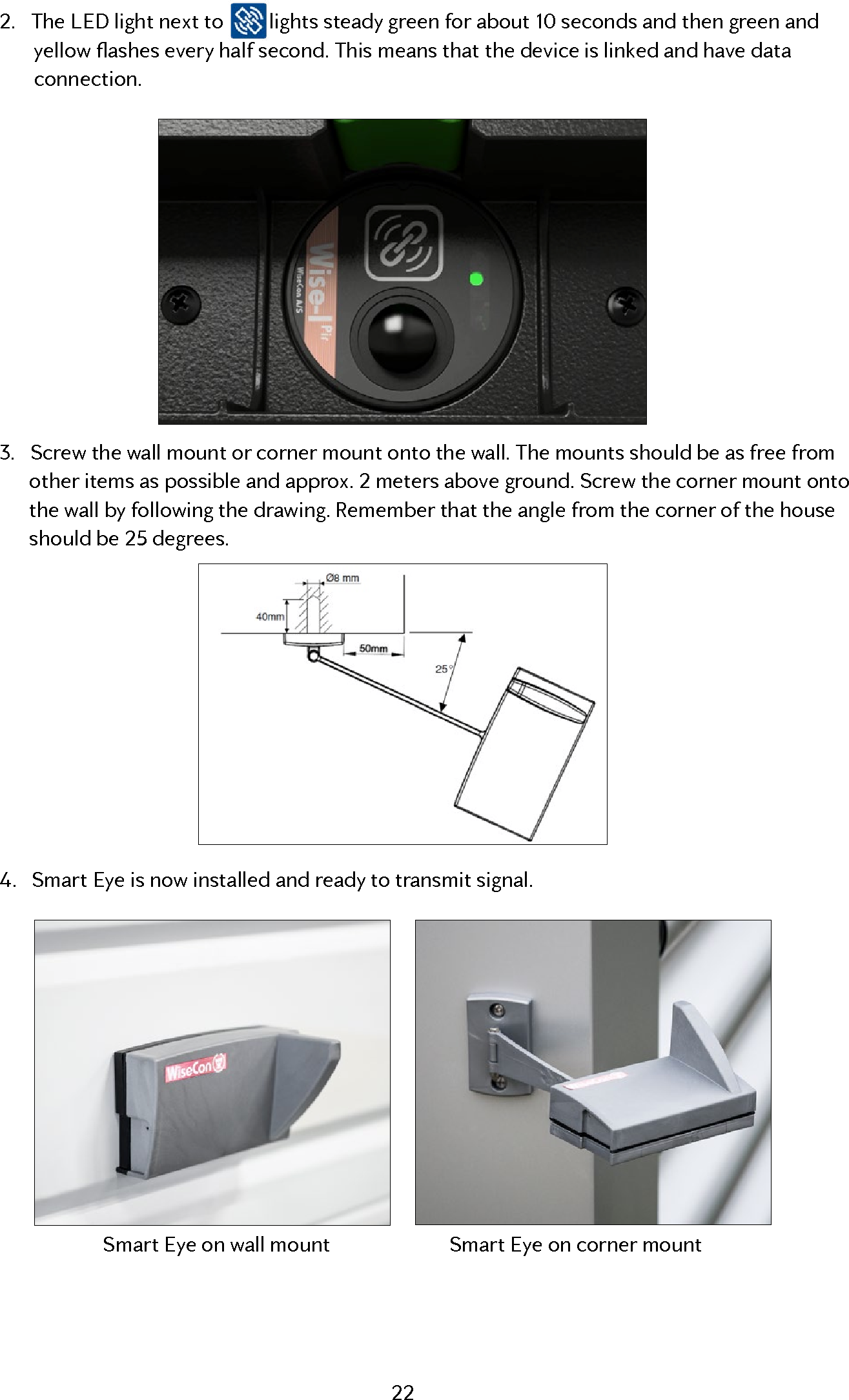 2. The LED light next to lights steady green for about 10 seconds and then green and yellow flashes every half second. This means that the device is linked and have data connection.

Wise-I Pir
WiseCon A/S

3. Screw the wall mount or corner mount onto the wall. The mounts should be as free from other items as possible and approx. 2 meters above ground. Screw the corner mount onto the wall by following the drawing. Remember that the angle from the corner of the house should be 25 degrees.

Ø8 mm
40mm
50mm
25°

4. Smart Eye is now installed and ready to transmit signal.

WiseCon

Smart Eye on wall mount

Smart Eye on corner mount

22