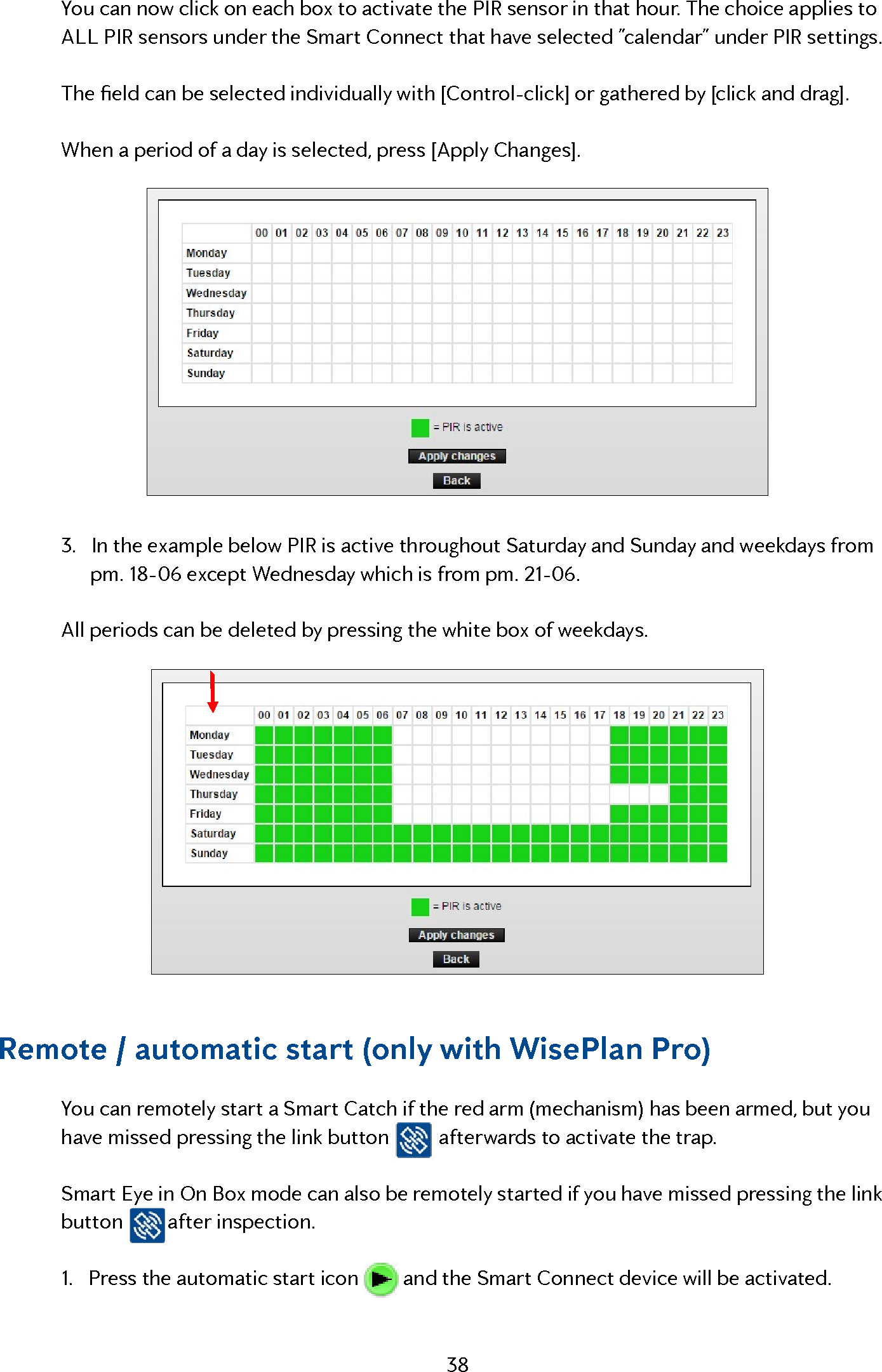 You can now click on each box to activate the PIR sensor in that hour. The choice applies to ALL PIR sensors under the Smart Connect that have selected "calendar" under PIR settings.

The field can be selected individually with [Control-click] or gathered by [click and drag].

When a period of a day is selected, press [Apply Changes].

| | 00 | 01 | 02 | 03 | 04 | 05 | 06 | 07 | 08 | 09 | 10 | 11 | 12 | 13 | 14 | 15 | 16 | 17 | 18 | 19 | 20 | 21 | 22 | 23 |
|---|---|---|---|---|---|---|---|---|---|---|---|---|---|---|---|---|---|---|---|---|---|---|---|---|
| Monday | | | | | | | | | | | | | | | | | | | | | | | | |
| Tuesday | | | | | | | | | | | | | | | | | | | | | | | | |
| Wednesday | | | | | | | | | | | | | | | | | | | | | | | | |
| Thursday | | | | | | | | | | | | | | | | | | | | | | | | |
| Friday | | | | | | | | | | | | | | | | | | | | | | | | |
| Saturday | | | | | | | | | | | | | | | | | | | | | | | | |
| Sunday | | | | | | | | | | | | | | | | | | | | | | | | |

= PIR is active

Apply changes

Back

3. In the example below PIR is active throughout Saturday and Sunday and weekdays from pm. 18-06 except Wednesday which is from pm. 21-06.

All periods can be deleted by pressing the white box of weekdays.

| | 00 | 01 | 02 | 03 | 04 | 05 | 06 | 07 | 08 | 09 | 10 | 11 | 12 | 13 | 14 | 15 | 16 | 17 | 18 | 19 | 20 | 21 | 22 | 23 |
|---|---|---|---|---|---|---|---|---|---|---|---|---|---|---|---|---|---|---|---|---|---|---|---|---|
| Monday | | | | | | | | | | | | | | | | | | | | | | | | |
| Tuesday | | | | | | | | | | | | | | | | | | | | | | | | |
| Wednesday | | | | | | | | | | | | | | | | | | | | | | | | |
| Thursday | | | | | | | | | | | | | | | | | | | | | | | | |
| Friday | | | | | | | | | | | | | | | | | | | | | | | | |
| Saturday | | | | | | | | | | | | | | | | | | | | | | | | |
| Sunday | | | | | | | | | | | | | | | | | | | | | | | | |

= PIR is active

Apply changes

Back

Remote / automatic start (only with WisePlan Pro)

You can remotely start a Smart Catch if the red arm (mechanism) has been armed, but you have missed pressing the link button afterwards to activate the trap.

Smart Eye in On Box mode can also be remotely started if you have missed pressing the link button after inspection.

1. Press the automatic start icon and the Smart Connect device will be activated.

38