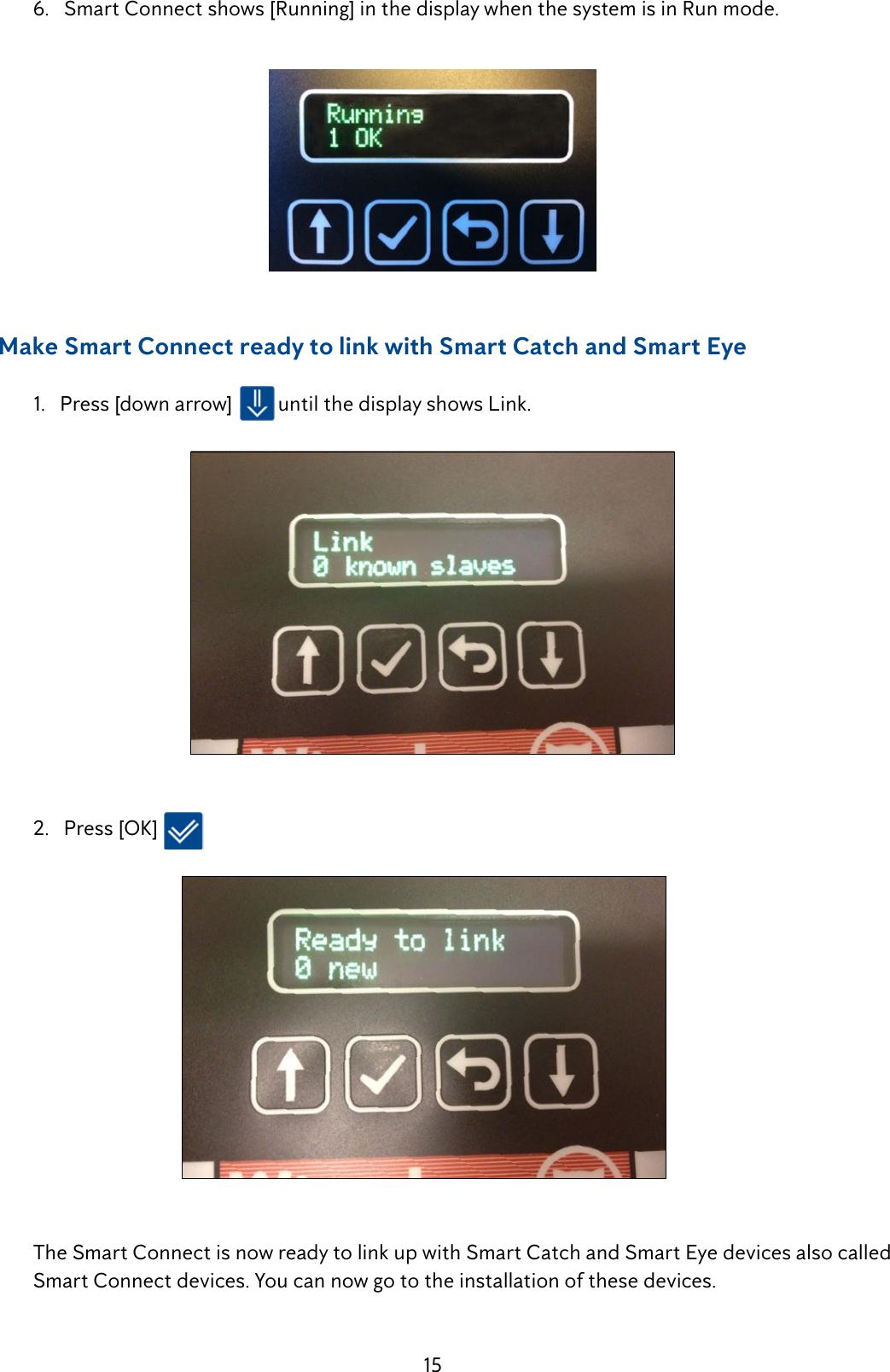 6. Smart Connect shows [Running] in the display when the system is in Run mode.

Running
1 OK

Make Smart Connect ready to link with Smart Catch and Smart Eye

1. Press [down arrow] until the display shows Link.

Link
0 known slaves

2. Press [OK]

Ready to link
0 new

The Smart Connect is now ready to link up with Smart Catch and Smart Eye devices also called Smart Connect devices. You can now go to the installation of these devices.

15