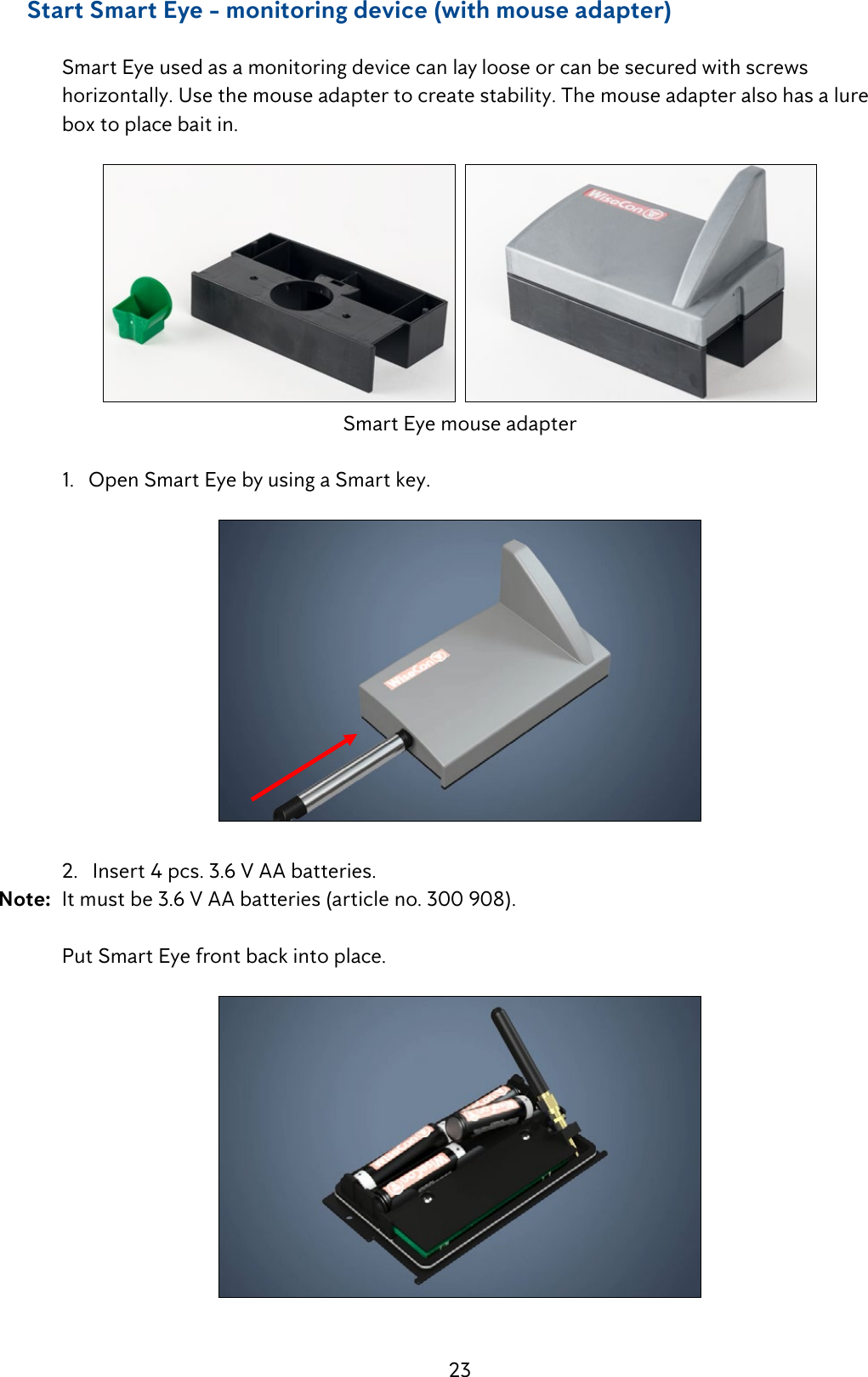 Start Smart Eye – monitoring device (with mouse adapter)

Smart Eye used as a monitoring device can lay loose or can be secured with screws horizontally. Use the mouse adapter to create stability. The mouse adapter also has a lure box to place bait in.

WisoCon

Smart Eye mouse adapter

1. Open Smart Eye by using a Smart key.

WisoCon

2. Insert 4 pcs. 3.6 V AA batteries.

Note: It must be 3.6 V AA batteries (article no. 300 908).

Put Smart Eye front back into place.

23