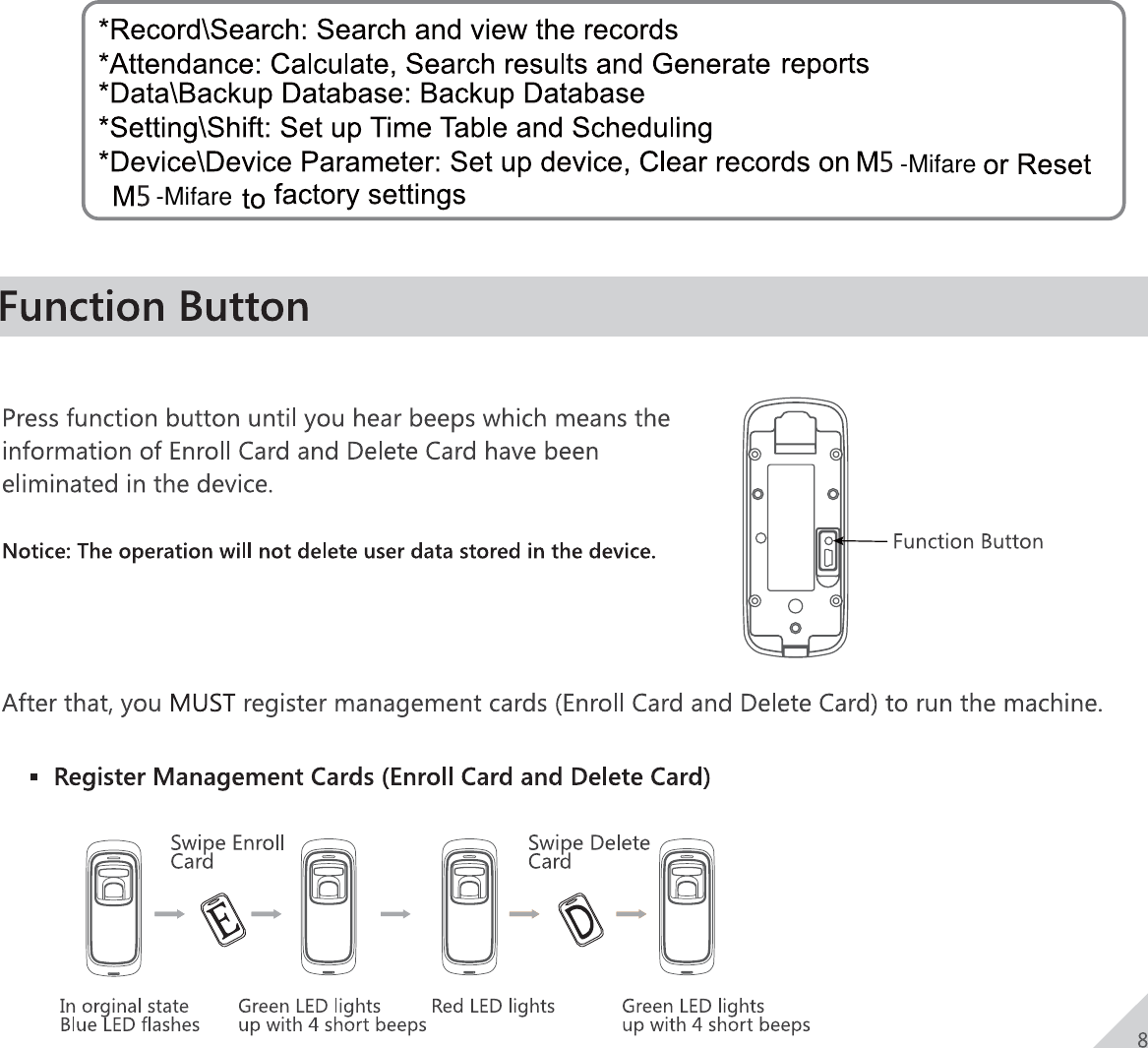 *Record\Search: Search and view the records
*Attendance: Calculate, Search results and Generate reports
*Data\Backup Database: Backup Database
*Setting\Shift: Set up Time Table and Scheduling
*Device\Device Parameter: Set up device, Clear records on M5 -Mifare or Reset M5 -Mifare to factory settings

Function Button

Press function button until you hear beeps which means the information of Enroll Card and Delete Card have been eliminated in the device.

Notice: The operation will not delete user data stored in the device.

Function Button

After that, you MUST register management cards (Enroll Card and Delete Card) to run the machine.

▪ Register Management Cards (Enroll Card and Delete Card)

Swipe Enroll Card

E

Swipe Delete Card

D

In orginal state
Blue LED flashes

Green LED lights
up with 4 short beeps

Red LED lights

Green LED lights
up with 4 short beeps

8