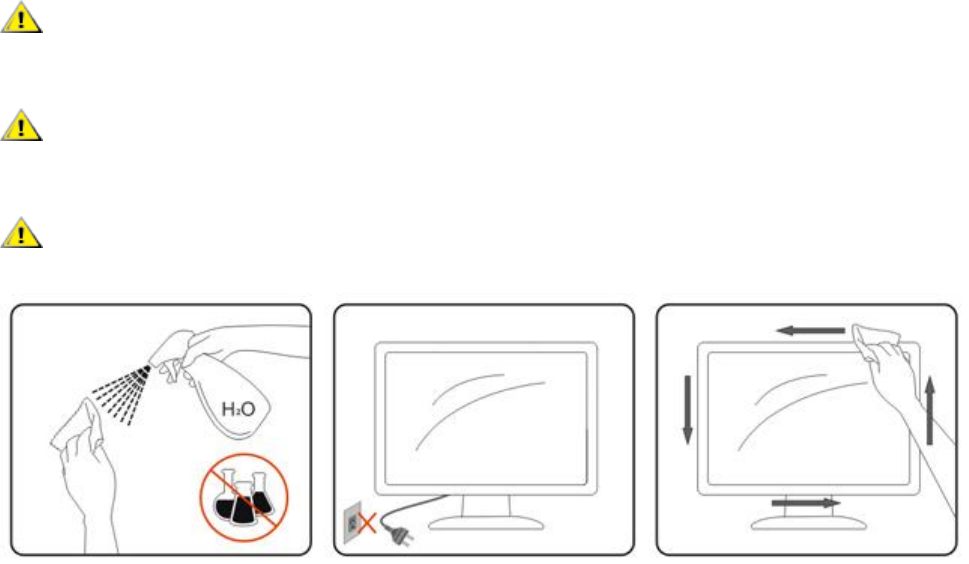 $H_2O$