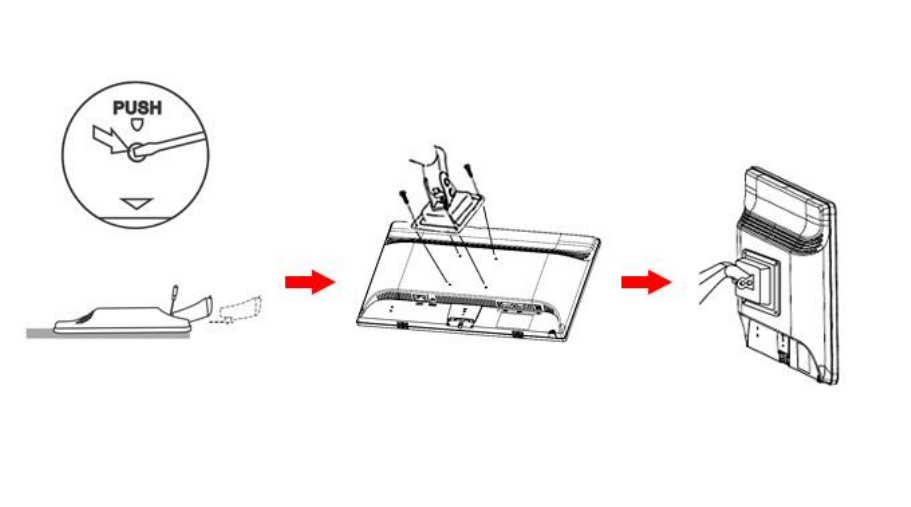 PUSH