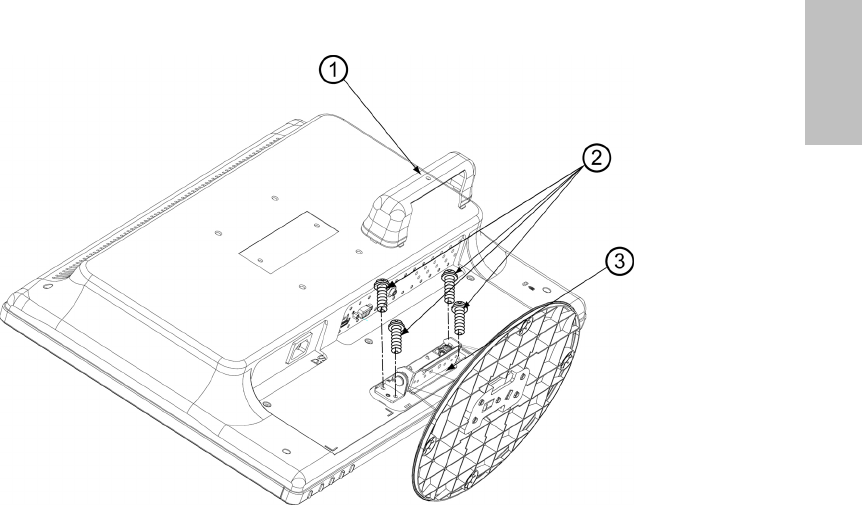 1

2

3