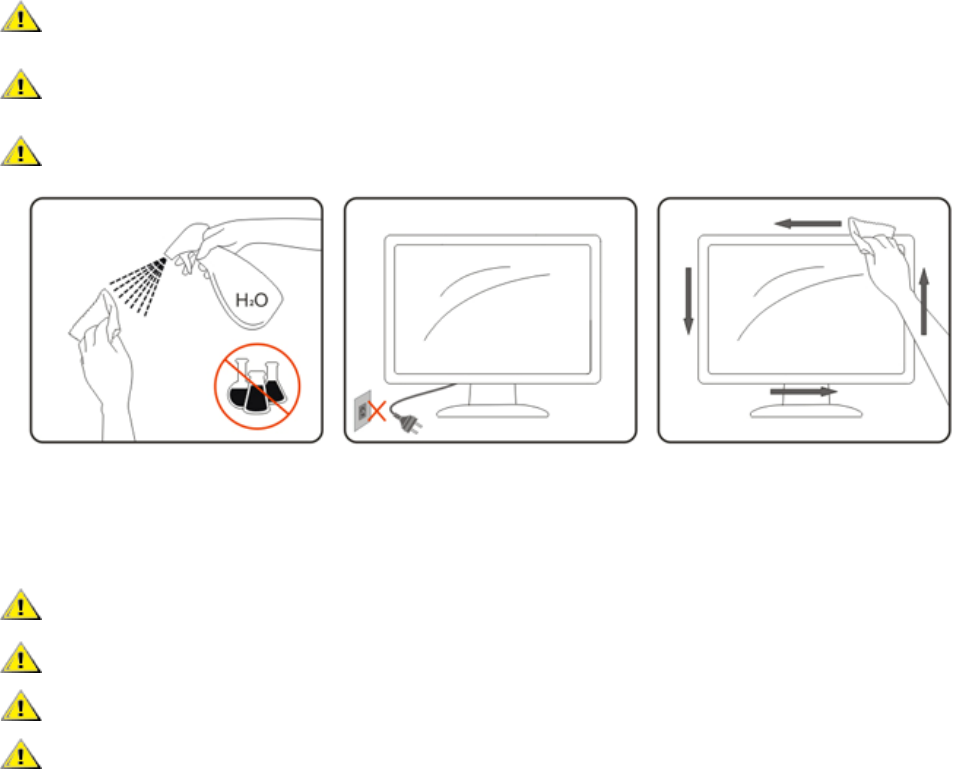 $H_2O$