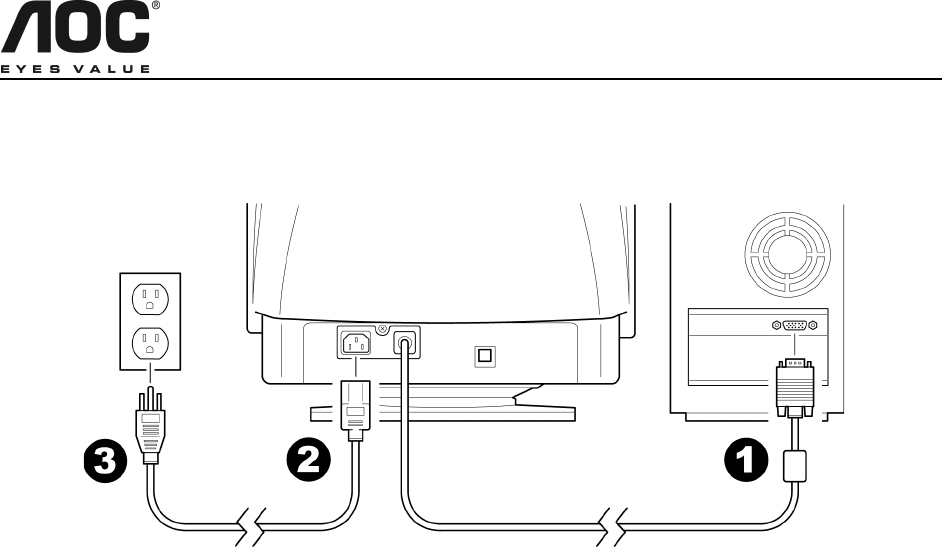 AOC®
EYES VALUE

3

2

1