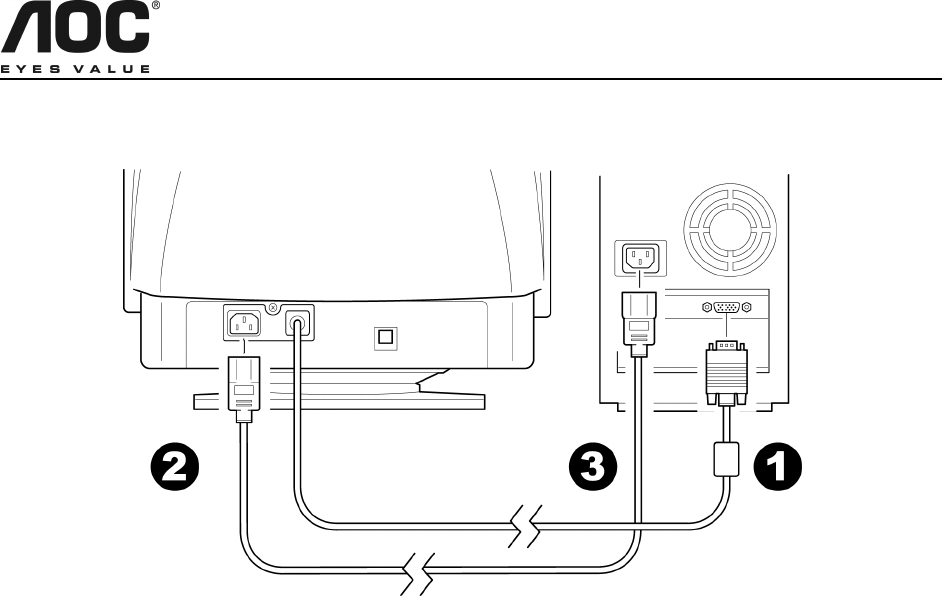 AOC®
EYES VALUE

2

3

1